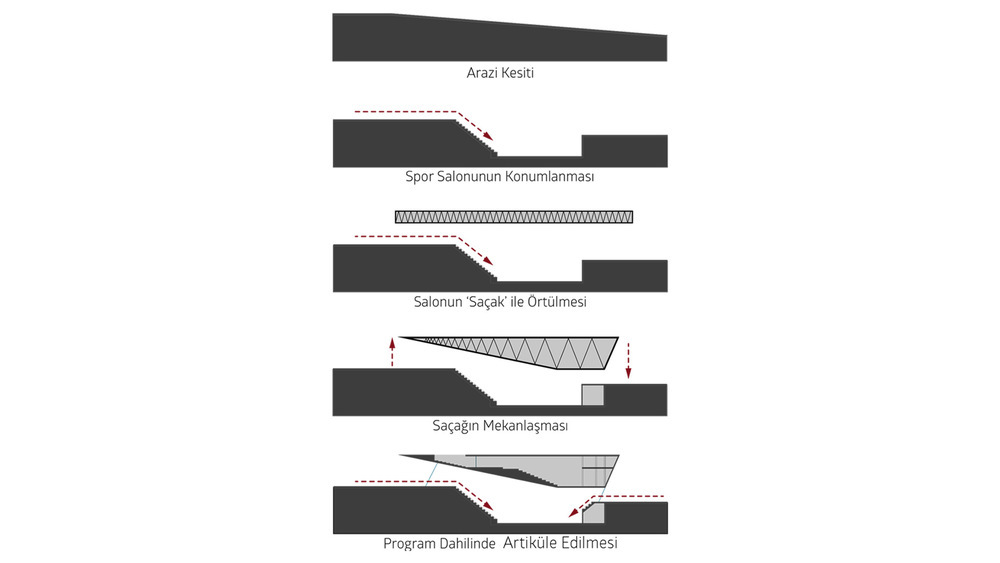 Arazi Kesiti

Spor Salonunun Konumlanması

Salonun 'Saçak' ile Örtülmesi

Saçağın Mekanlaşması

Program Dahilinde Artiküle Edilmesi