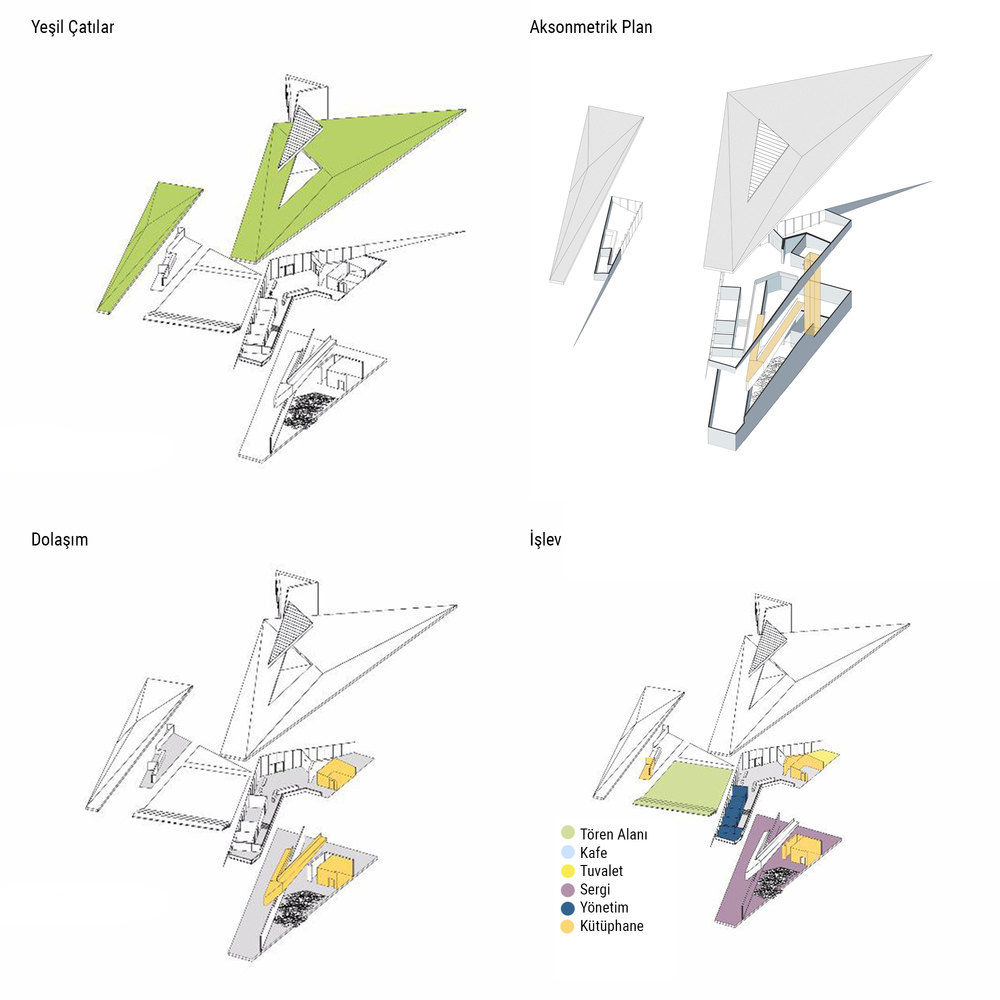 Yeşil Çatılar

Aksonmetrik Plan

Dolaşım

İşlev

Tören Alanı
Kafe
Tuvalet
Sergi
Yönetim
Kütüphane