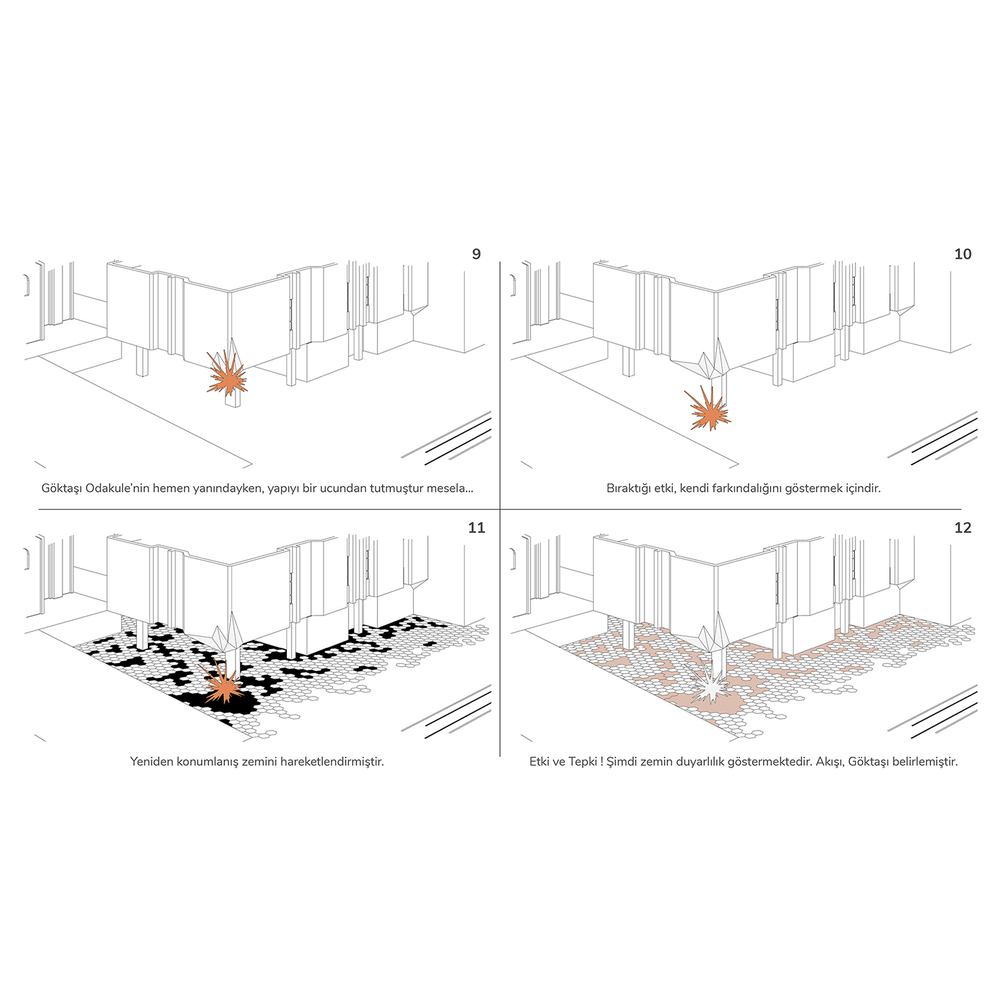 9

Göktaşı Odakule'nin hemen yanındayken, yapıyı bir ucundan tutmuştur mesela...

10

Bıraktığı etki, kendi farkındalığını göstermek içindir.

11

Yeniden konumlanış zemini hareketlendirmiştir.

12

Etki ve Tepki ! Şimdi zemin duyarlılık göstermektedir. Akışı, Göktaşı belirlemiştir.