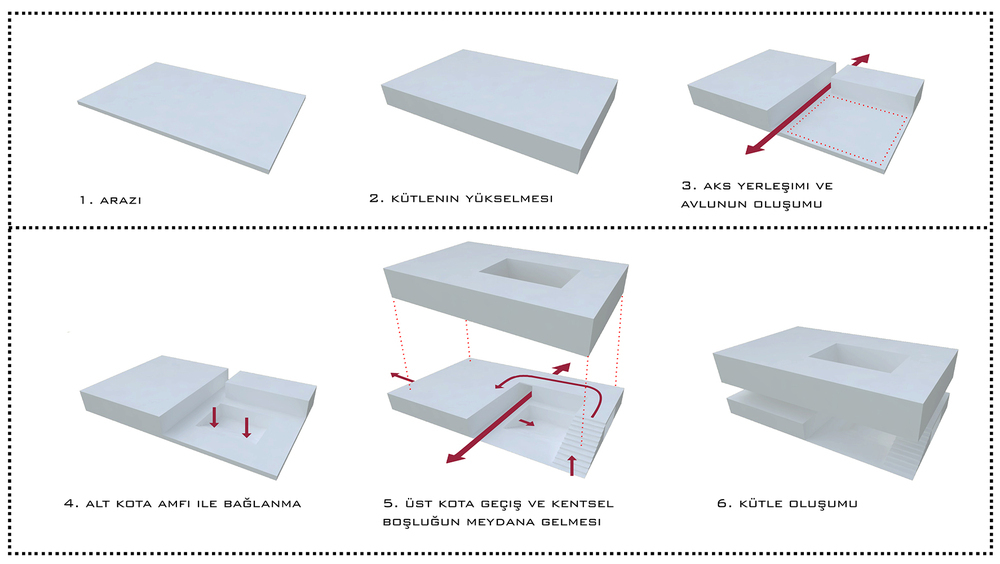 1. ARAZI

2. KÜTLENIN YÜKSELMESI

3. AKS YERLEŞIMI VE AVLUNUN OLUŞUMU

4. ALT KOTA AMFI ILE BAĞLANMA

5. ÜST KOTA GEÇIŞ VE KENTSEL BOŞLUĞUN MEYDANA GELMESI

6. KÜTLE OLUŞUMU