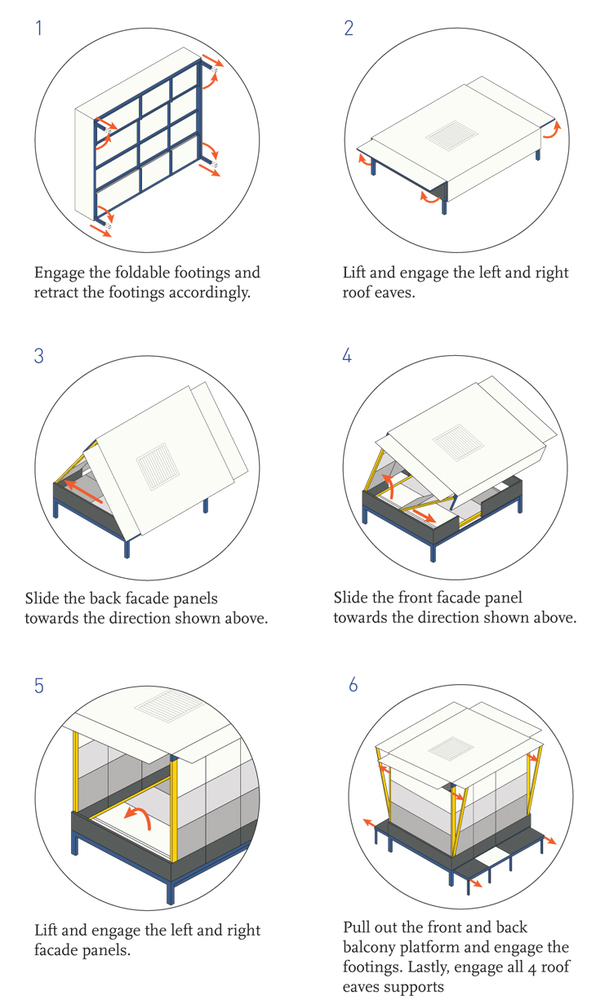 1

Engage the foldable footings and retract the footings accordingly.

2

Lift and engage the left and right roof eaves.

3

Slide the back facade panels towards the direction shown above.

4

Slide the front facade panel towards the direction shown above.

5

Lift and engage the left and right facade panels.

6

Pull out the front and back balcony platform and engage the footings. Lastly, engage all 4 roof eaves supports