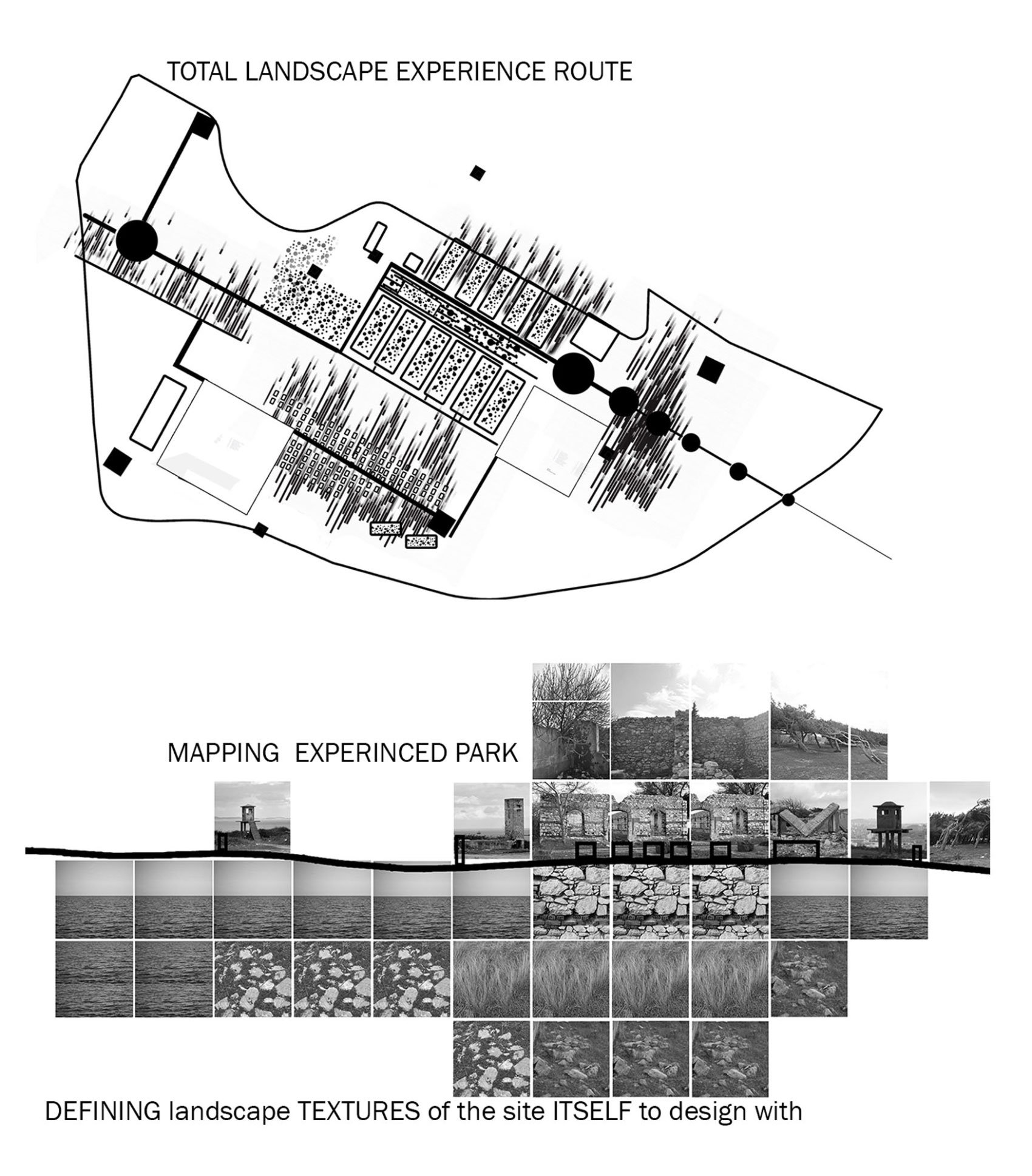 TOTAL LANDSCAPE EXPERIENCE ROUTE

MAPPING EXPERINCED PARK

DEFINING landscape TEXTURES of the site ITSELF to design with