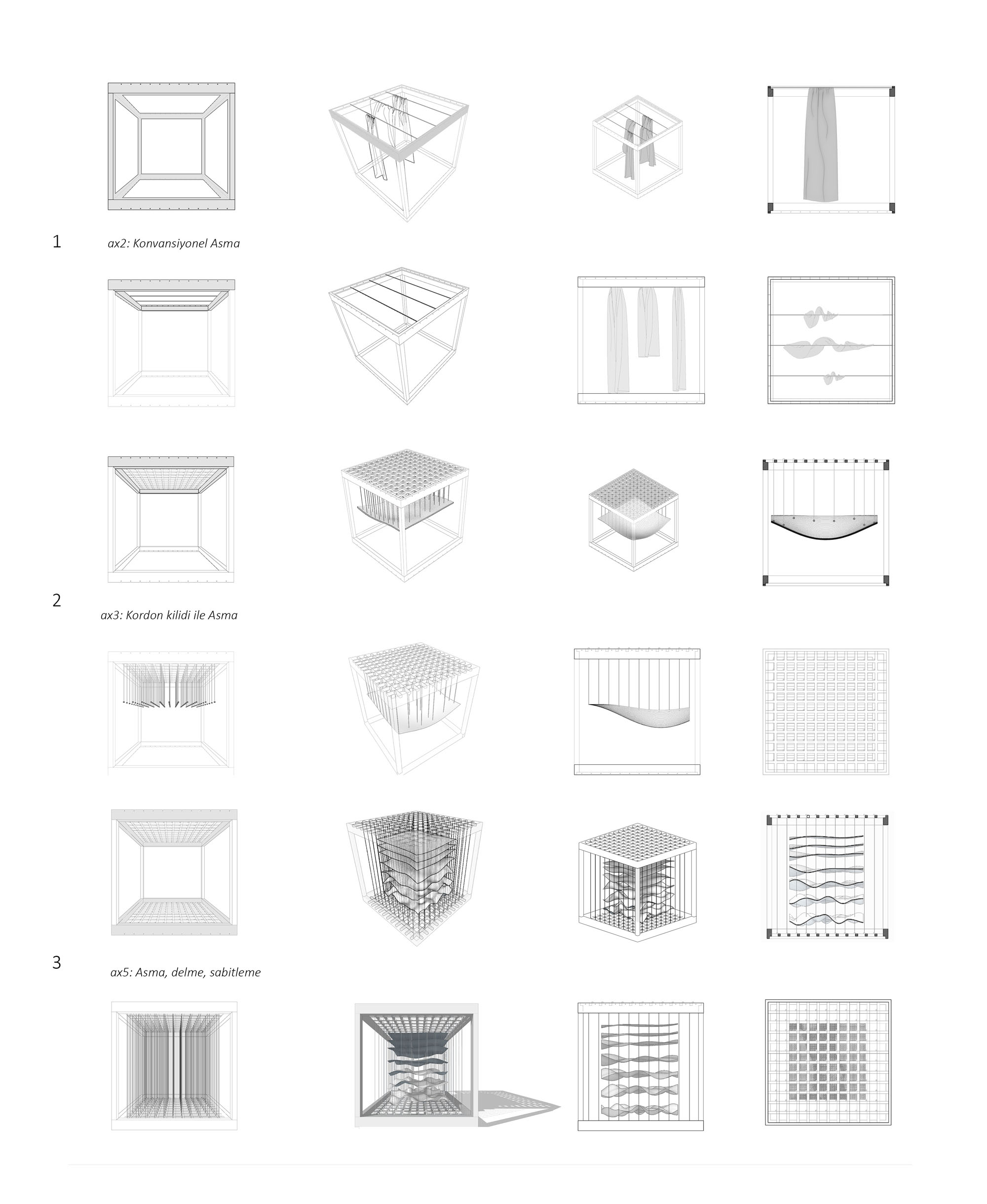 1

ax2: Konvansiyonel Asma

2

ax3: Kordon kilidi ile Asma

3

ax5: Asma, delme, sabitleme