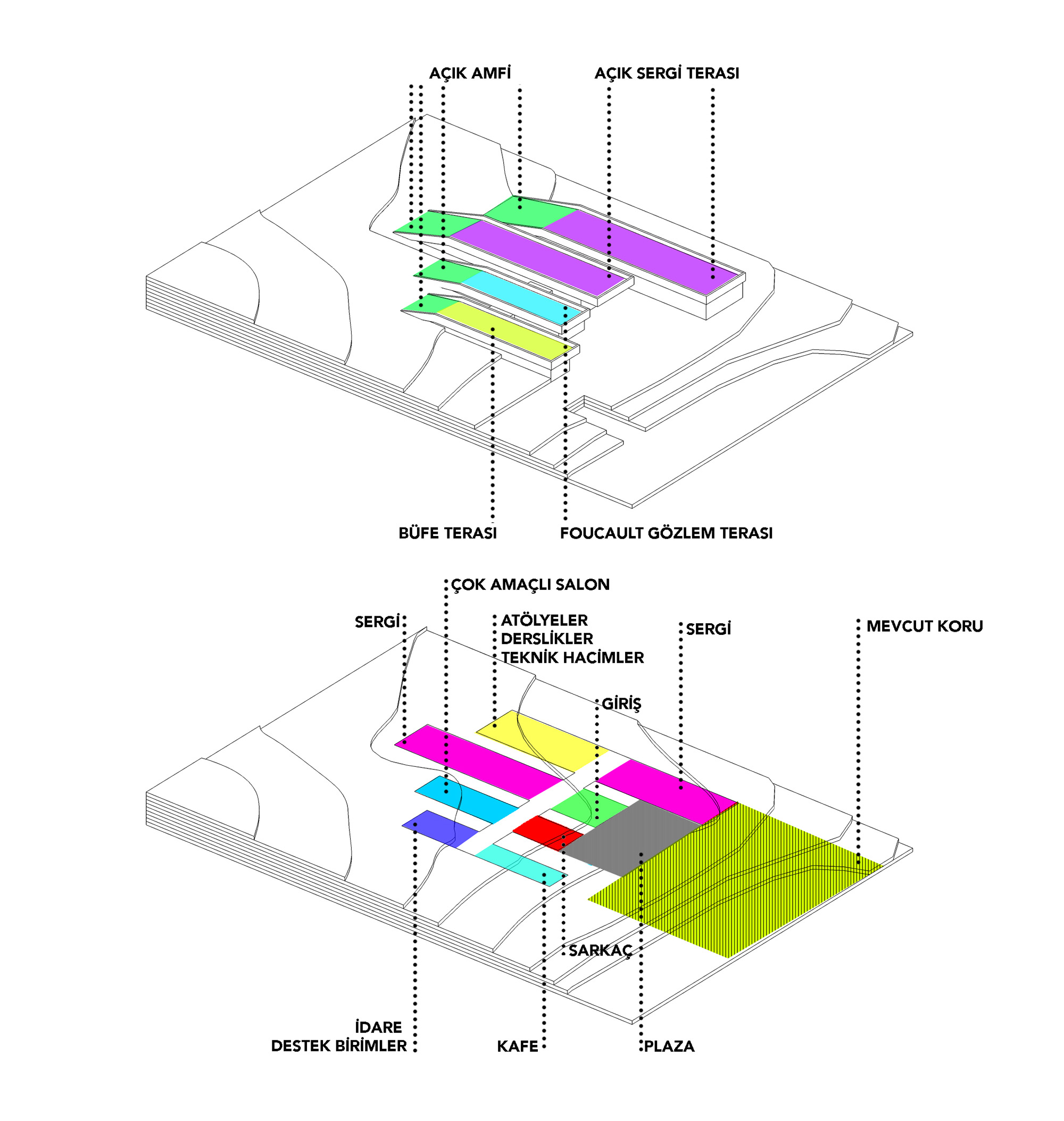 AÇIK AMFİ
AÇIK SERGİ TERASI
BÜFE TERASI
FOUCAULT GÖZLEM TERASI

ÇOK AMAÇLI SALON
SERGİ
ATÖLYELER
DERSLİKLER
TEKNİK HACİMLER
SERGİ
MEVCUT KORU
GİRİŞ
SARKAÇ
İDARE
DESTEK BİRİMLER
KAFE
PLAZA