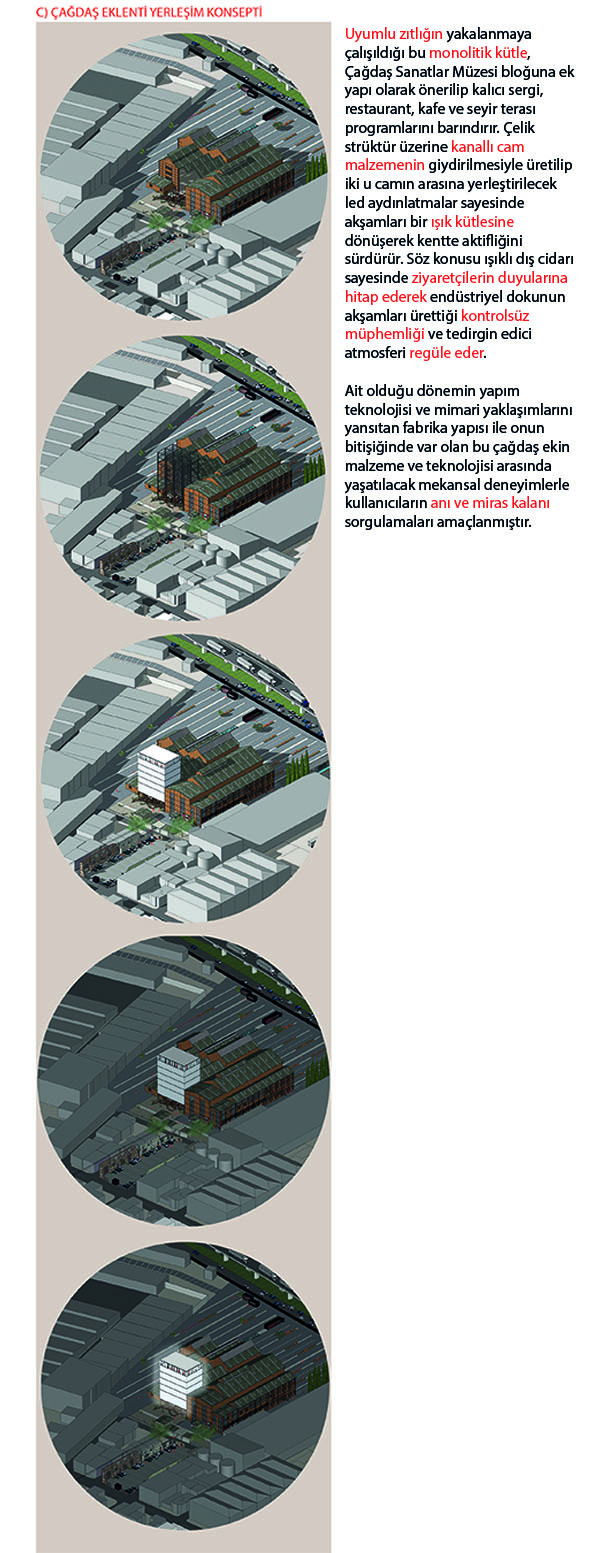 C) ÇAĞDAŞ EKLENTİ YERLEŞİM KONSEPTİ

Uyumlu zıtlığın yakalanmaya çalışıldığı bu monolitik kütle, Çağdaş Sanatlar Müzesi bloğuna ek yapı olarak önerilip kalıcı sergi, restaurant, kafe ve seyir terası programlarını barındırır. Çelik strüktür üzerine kanallı cam malzemenin giydirilmesiyle üretilip iki u camın arasına yerleştirilecek led aydınlatmalar sayesinde akşamları bir ışık kütlesine dönüşerek kentte aktifliğini sürdürür. Söz konusu ışıklı dış cidarı sayesinde ziyaretçilerin duyularına hitap ederek endüstriyel dokunun akşamları ürettiği kontrolsüz müphemliği ve tedirgin edici atmosferi regüle eder.

Ait olduğu dönemin yapım teknolojisi ve mimari yaklaşımlarını yansıtan fabrika yapısı ile onun bitişiğinde var olan bu çağdaş ekin malzeme ve teknolojisi arasında yaşatılacak mekansal deneyimlerle kullanıcıların anı ve miras kalanı sorgulamaları amaçlanmıştır.