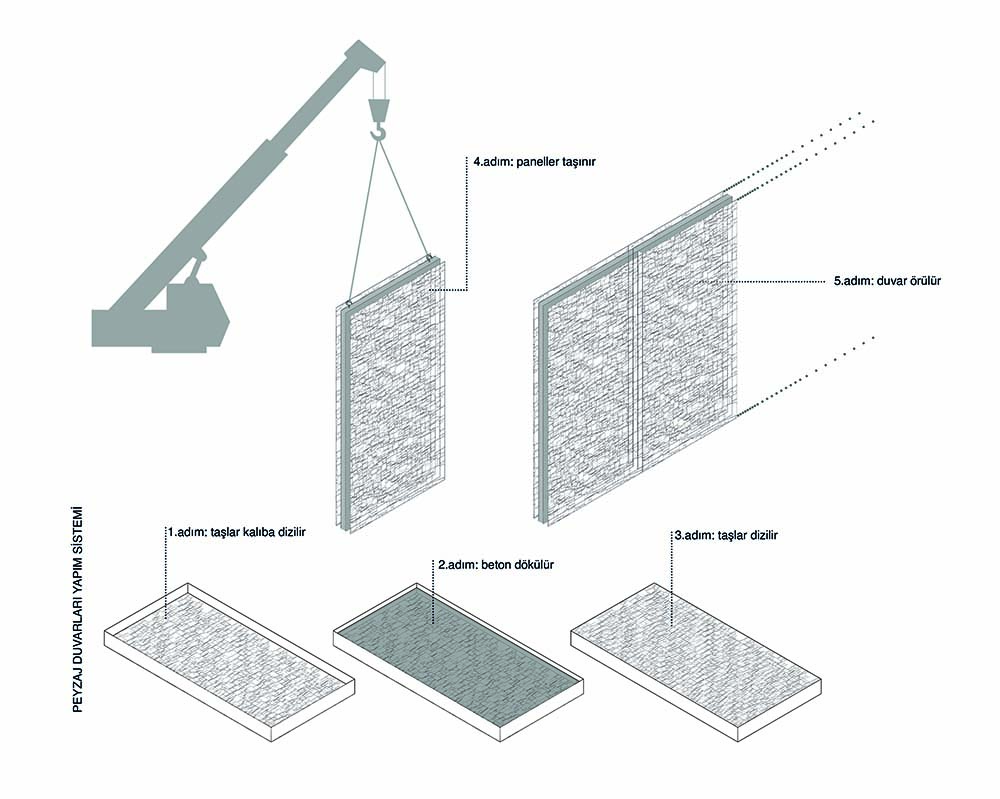 4.adım: paneller taşınır

5.adım: duvar örülür

PEYZAJ DUVARLARI YAPIM SİSTEMİ

1.adım: taşlar kalıba dizilir

2.adım: beton dökülür

3.adım: taşlar dizilir