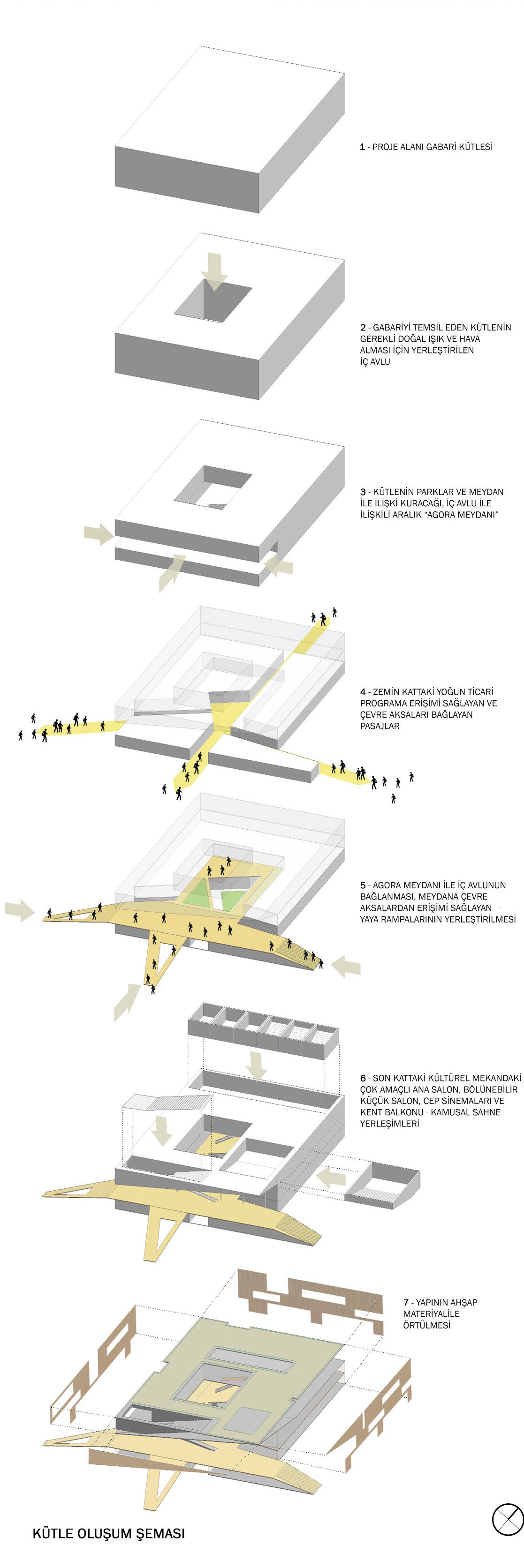 1 - PROJE ALANI GABARİ KÜTLESİ

2 - GABARİYİ TEMSİL EDEN KÜTLENİN GEREKLİ DOĞAL IŞIK VE HAVA ALMASI İÇİN YERLEŞTİRİLEN İÇ AVLU

3 - KÜTLENİN PARKLAR VE MEYDAN İLE İLİŞKİ KURACAĞI, İÇ AVLU İLE İLİŞKİLİ ARALIK "AGORA MEYDANI"

4 - ZEMİN KATTAKİ YOĞUN TİCARİ PROGRAMA ERİŞİMİ SAĞLAYAN VE ÇEVRE AKSALARI BAĞLAYAN PASAJLAR

5 - AGORA MEYDANI İLE İÇ AVLUNUN BAĞLANMASI, MEYDANA ÇEVRE AKSALARDAN ERİŞİMİ SAĞLAYAN YAYA RAMPALARININ YERLEŞTİRİLMESİ

6 - SON KATTAKİ KÜLTÜREL MEKANDAKİ ÇOK AMAÇLI ANA SALON, BÖLÜNEBİLİR KÜÇÜK SALON, CEP SİNEMALARI VE KENT BALKONU - KAMUSAL SAHNE YERLEŞİMLERİ

7 - YAPININ AHŞAP MATERİYALİLE ÖRTÜLMESİ

KÜTLE OLUŞUM ŞEMASI