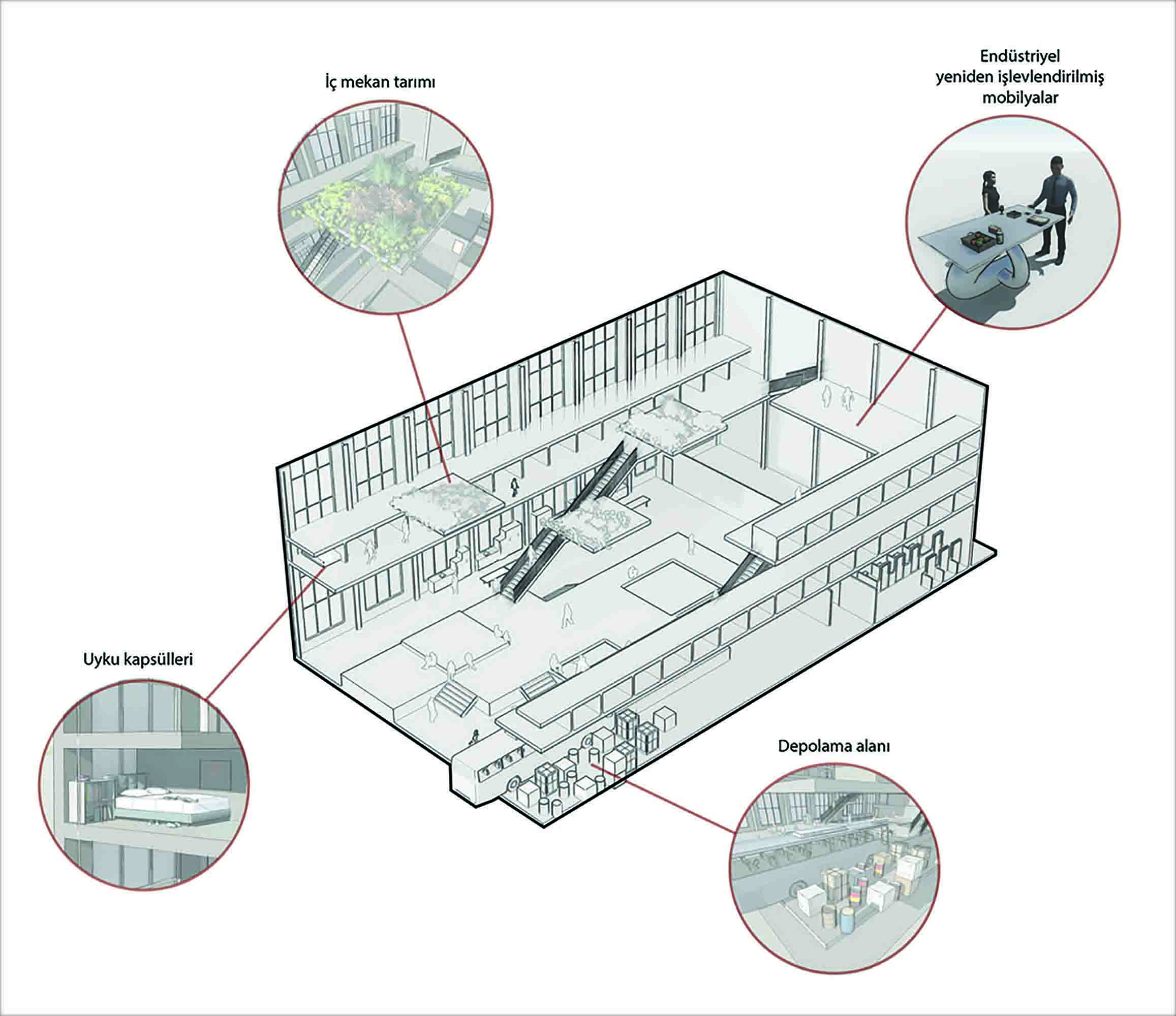 İç mekan tarımı

Endüstriyel yeniden işlevlendirilmiş mobilyalar

Uyku kapsülleri

Depolama alanı