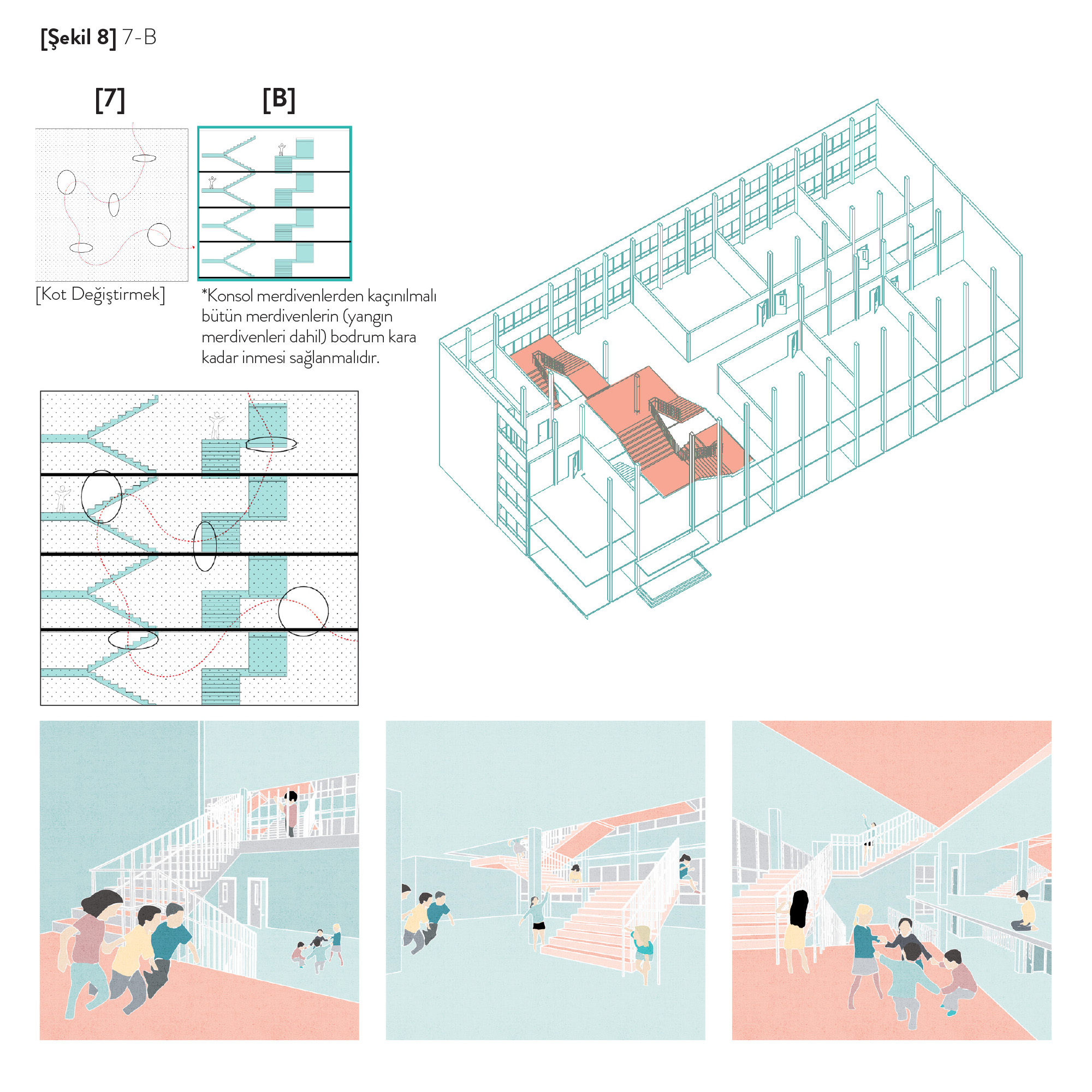 [Şekil 8] 7-B

[7]

[B]

[Kot Değiştirmek]

*Konsol merdivenlerden kaçınılmalı bütün merdivenlerin (yangın merdivenleri dahil) bodrum kara kadar inmesi sağlanmalıdır.