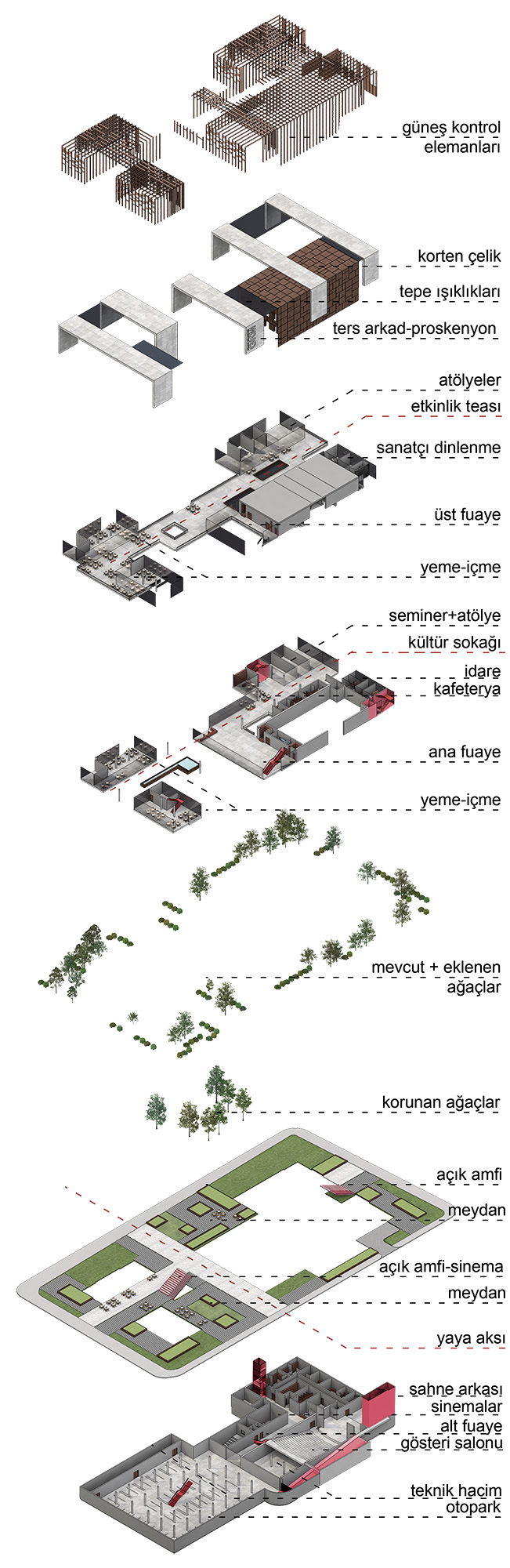 güneş kontrol elemanları

korten çelik
tepe ışıklıkları
ters arkad-proskenyon

atölyeler
etkinlik teası
sanatçı dinlenme

üst fuaye

yeme-içme

seminer+atölye
kültür sokağı
idare
kafeterya

ana fuaye

yeme-içme

mevcut + eklenen ağaçlar

korunan ağaçlar

açık amfi
meydan

açık amfi-sinema
meydan

yaya aksı

sahne arkası
sinemalar
alt fuaye
gösteri salonu

teknik hacim
otopark