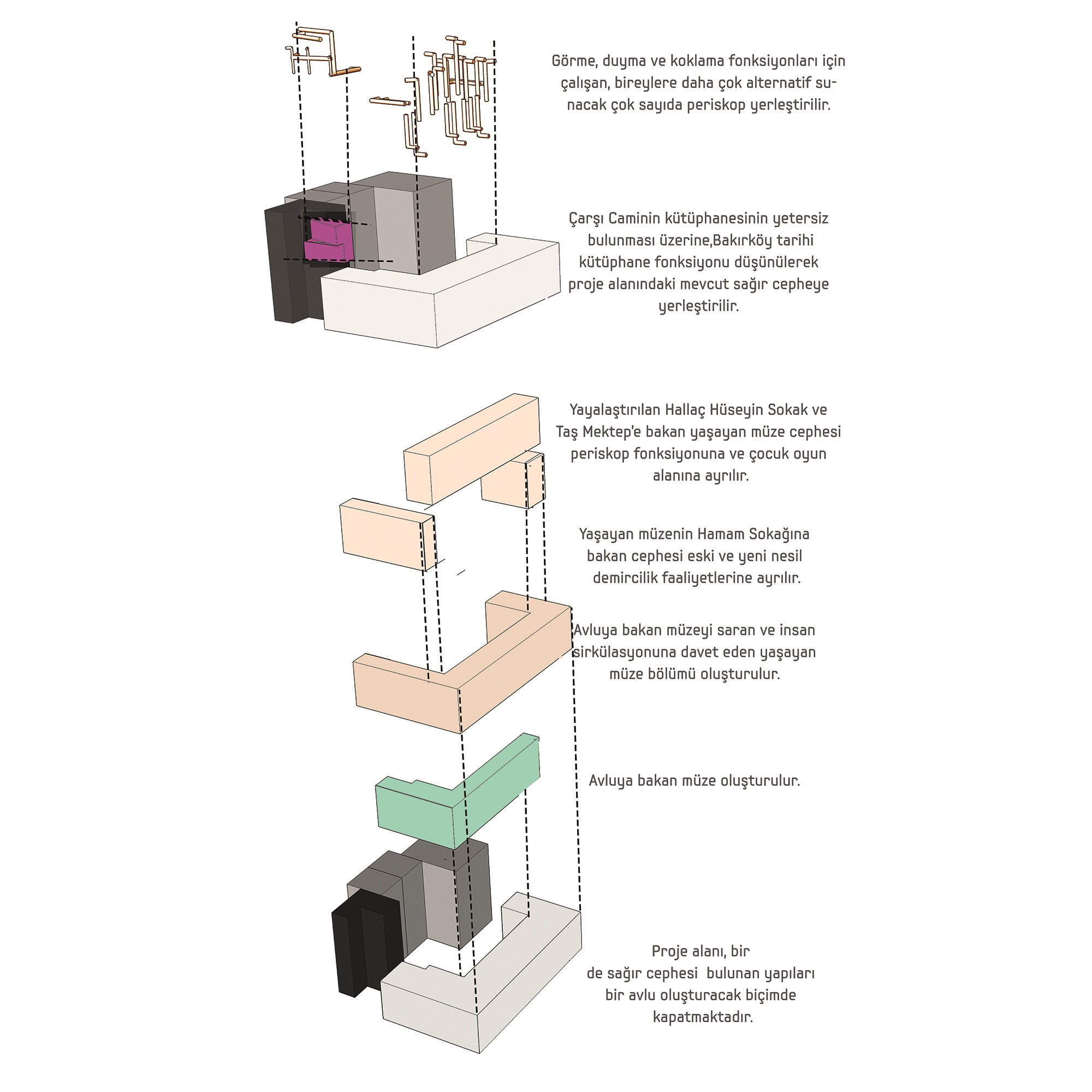 Görme, duyma ve koklama fonksiyonları için çalışan, bireylere daha çok alternatif sunacak çok sayıda periskop yerleştirilir.

Çarşı Caminin kütüphanesinin yetersiz bulunması üzerine,Bakırköy tarihi kütüphane fonksiyonu düşünülerek proje alanındaki mevcut sağır cepheye yerleştirilir.

Yayalaştırılan Hallaç Hüseyin Sokak ve Taş Mektep'e bakan yaşayan müze cephesi periskop fonksiyonuna ve çocuk oyun alanına ayrılır.

Yaşayan müzenin Hamam Sokağına bakan cephesi eski ve yeni nesil demircilik faaliyetlerine ayrılır.

Avluya bakan müzeyi saran ve insan sirkülasyonuna davet eden yaşayan müze bölümü oluşturulur.

Avluya bakan müze oluşturulur.

Proje alanı, bir de sağır cephesi bulunan yapıları bir avlu oluşturacak biçimde kapatmaktadır.