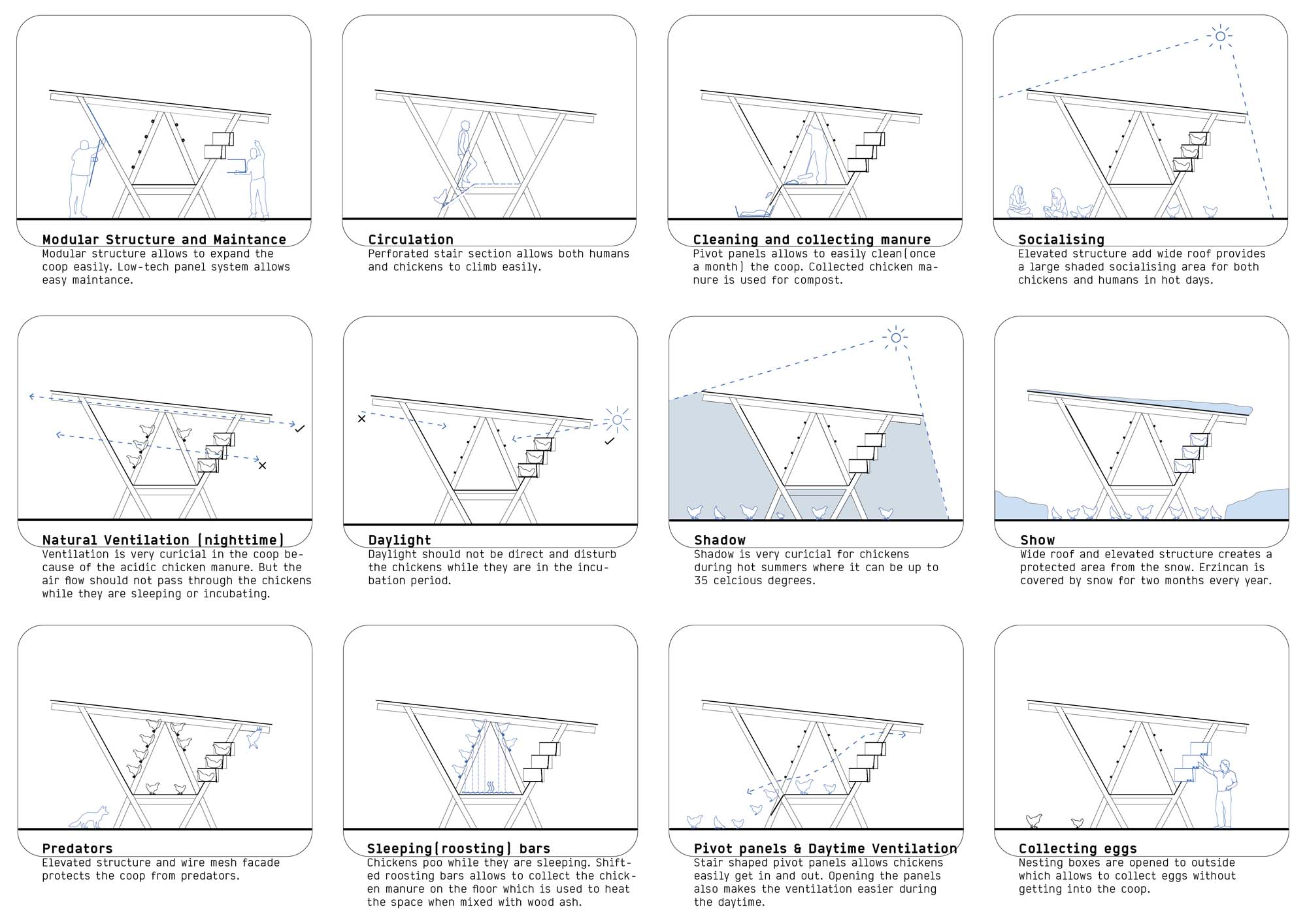 Modular Structure and Maintance
Modular structure allows to expand the coop easily. Low-tech panel system allows easy maintance.

Circulation
Perforated stair section allows both humans and chickens to climb easily.

Cleaning and collecting manure
Pivot panels allows to easily clean(once a month) the coop. Collected chicken manure is used for compost.

Socialising
Elevated structure add wide roof provides a large shaded socialising area for both chickens and humans in hot days.

Natural Ventilation (nighttime)
Ventilation is very curicial in the coop because of the acidic chicken manure. But the air flow should not pass through the chickens while they are sleeping or incubating.

Daylight
Daylight should not be direct and disturb the chickens while they are in the incubation period.

Shadow
Shadow is very curicial for chickens during hot summers where it can be up to 35 celcious degrees.

Show
Wide roof and elevated structure creates a protected area from the snow. Erzincan is covered by snow for two months every year.

Predators
Elevated structure and wire mesh facade protects the coop from predators.

Sleeping(roosting) bars
Chickens poo while they are sleeping. Shifted roosting bars allows to collect the chicken manure on the floor which is used to heat the space when mixed with wood ash.

Pivot panels & Daytime Ventilation
Stair shaped pivot panels allows chickens easily get in and out. Opening the panels also makes the ventilation easier during the daytime.

Collecting eggs
Nesting boxes are opened to outside which allows to collect eggs without getting into the coop.