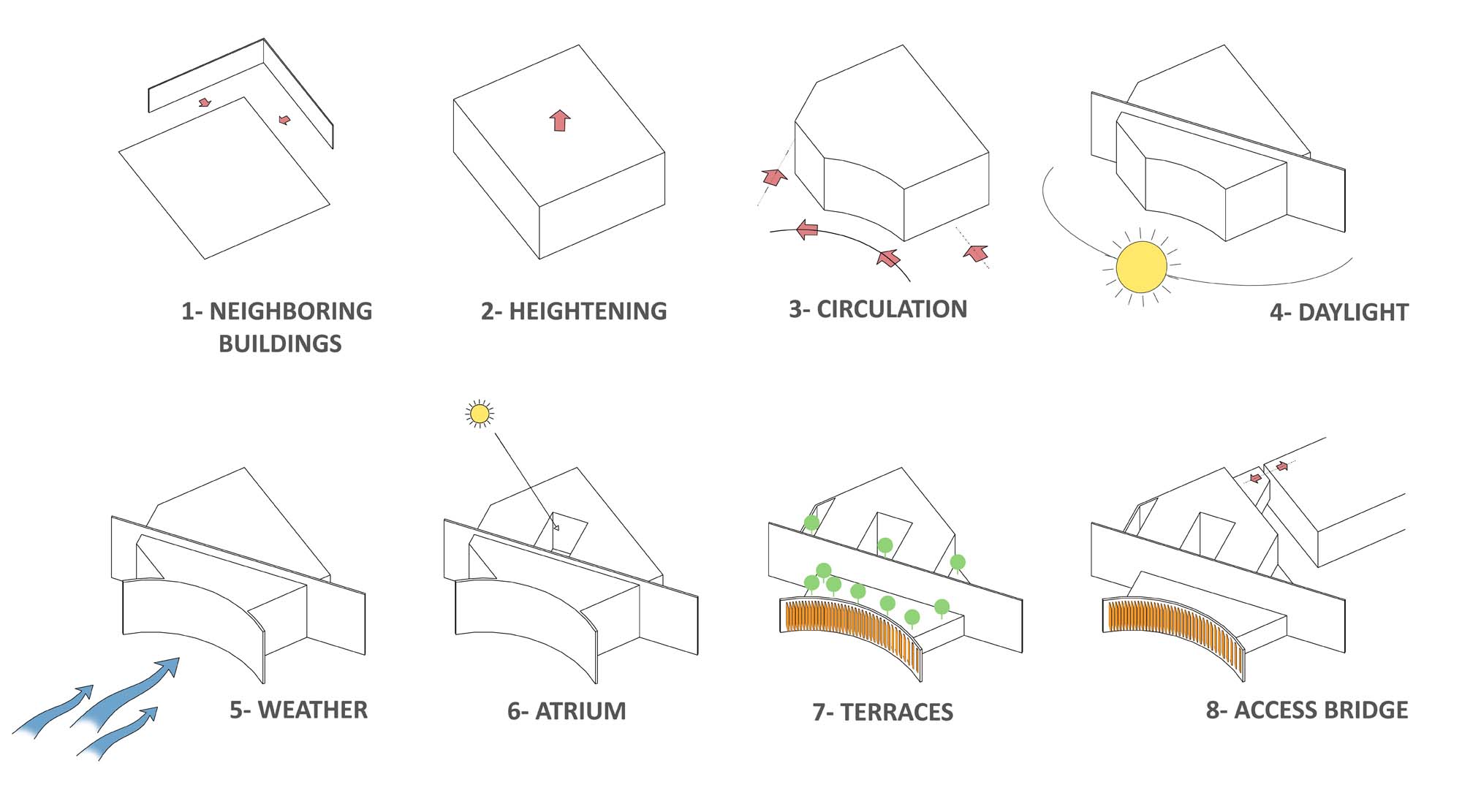 1- NEIGHBORING BUILDINGS

2- HEIGHTENING

3- CIRCULATION

4- DAYLIGHT

5- WEATHER

6- ATRIUM

7- TERRACES

8- ACCESS BRIDGE