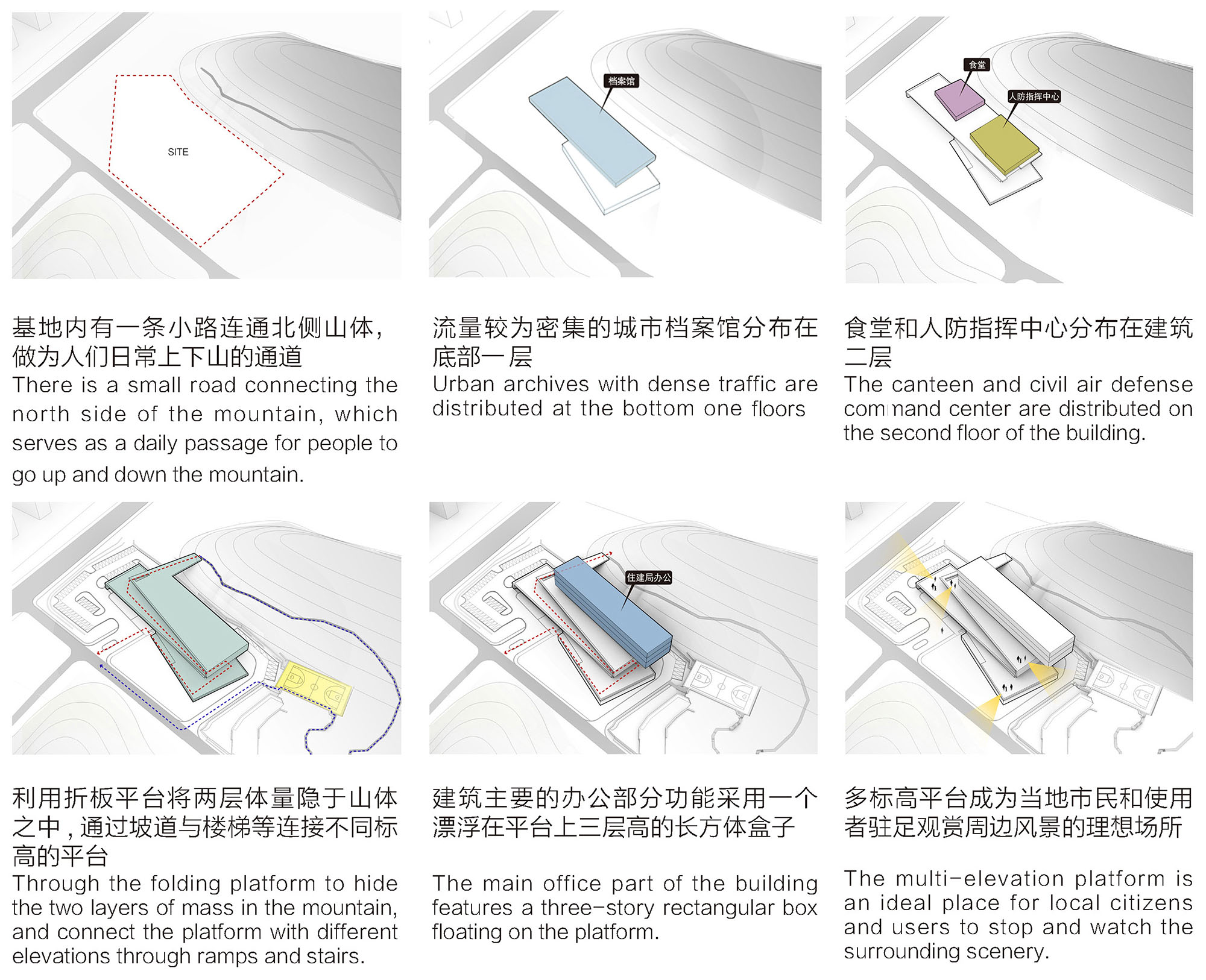 SITE

基地内有一条小路连通北侧山体，做为人们日常上下山的通道
There is a small road connecting the north side of the mountain, which serves as a daily passage for people to go up and down the mountain.

档案馆

流量较为密集的城市档案馆分布在底部一层
Urban archives with dense traffic are distributed at the bottom one floors

食堂

人防指挥中心

食堂和人防指挥中心分布在建筑二层
The canteen and civil air defense command center are distributed on the second floor of the building.

利用折板平台将两层体量隐于山体之中，通过坡道与楼梯等连接不同标高的平台
Through the folding platform to hide the two layers of mass in the mountain, and connect the platform with different elevations through ramps and stairs.

住建局办公

建筑主要的办公部分功能采用一个漂浮在平台上三层高的长方体盒子
The main office part of the building features a three-story rectangular box floating on the platform.

多标高平台成为当地市民和使用者驻足观赏周边风景的理想场所
The multi-elevation platform is an ideal place for local citizens and users to stop and watch the surrounding scenery.