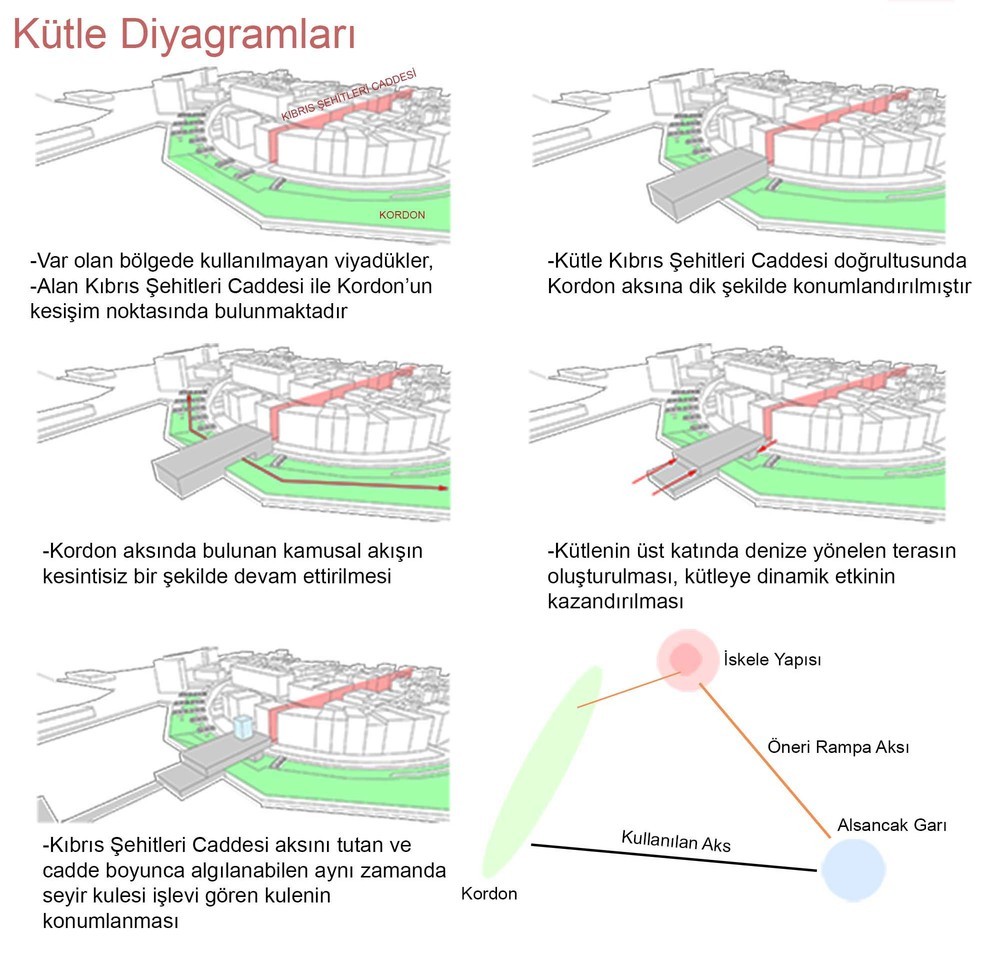 Kütle Diyagramları

KIBRIS ŞEHİTLERİ CADDESİ

KORDON

-Var olan bölgede kullanılmayan viyadükler,
-Alan Kıbrıs Şehitleri Caddesi ile Kordon'un kesişim noktasında bulunmaktadır

-Kütle Kıbrıs Şehitleri Caddesi doğrultusunda Kordon aksına dik şekilde konumlandırılmıştır

-Kordon aksında bulunan kamusal akışın kesintisiz bir şekilde devam ettirilmesi

-Kütlenin üst katında denize yönelen terasın oluşturulması, kütleye dinamik etkinin kazandırılması

-Kıbrıs Şehitleri Caddesi aksını tutan ve cadde boyunca algılanabilen aynı zamanda seyir kulesi işlevi gören kulenin konumlanması

İskele Yapısı

Öneri Rampa Aksı

Alsancak Garı

Kullanılan Aks

Kordon