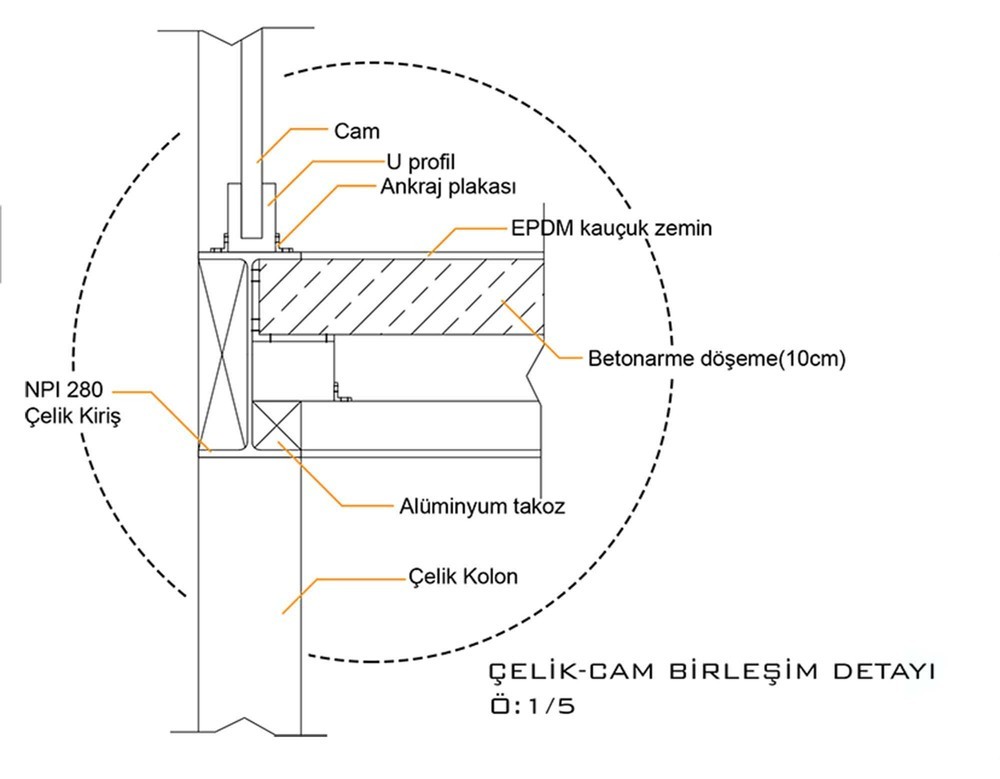 Cam
U profil
Ankraj plakası
EPDM kauçuk zemin
Betonarme döşeme(10cm)
NPI 280
Çelik Kiriş
Alüminyum takoz
Çelik Kolon

ÇELİK-CAM BİRLEŞİM DETAYI
Ö:1/5