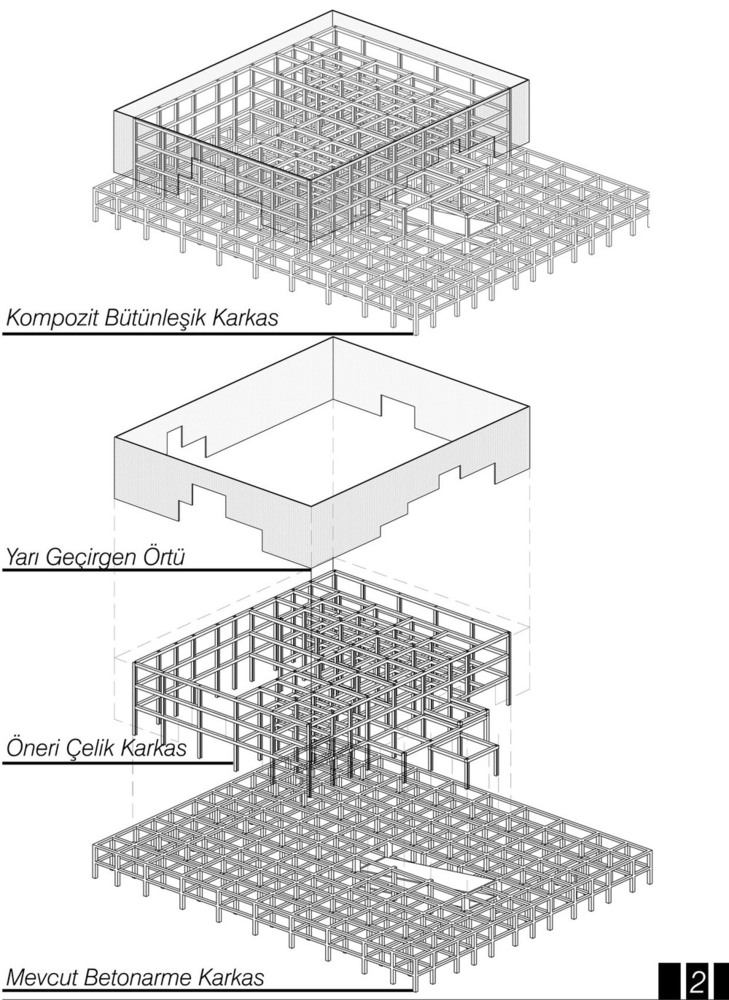 Kompozit Bütünleşik Karkas

Yarı Geçirgen Örtü

Öneri Çelik Karkas

Mevcut Betonarme Karkas

2