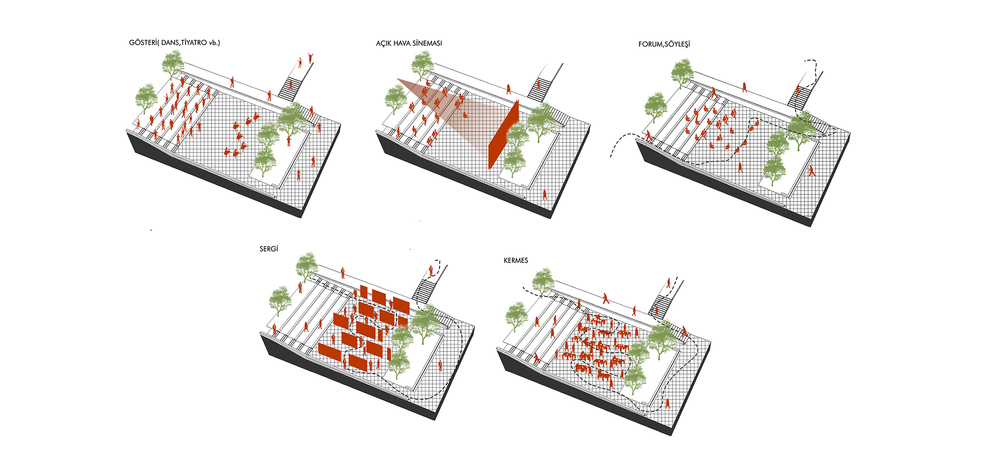 GÖSTERİ( DANS,TİYATRO vb.)

AÇIK HAVA SİNEMASI

FORUM,SÖYLEŞİ

SERGİ

KERMES