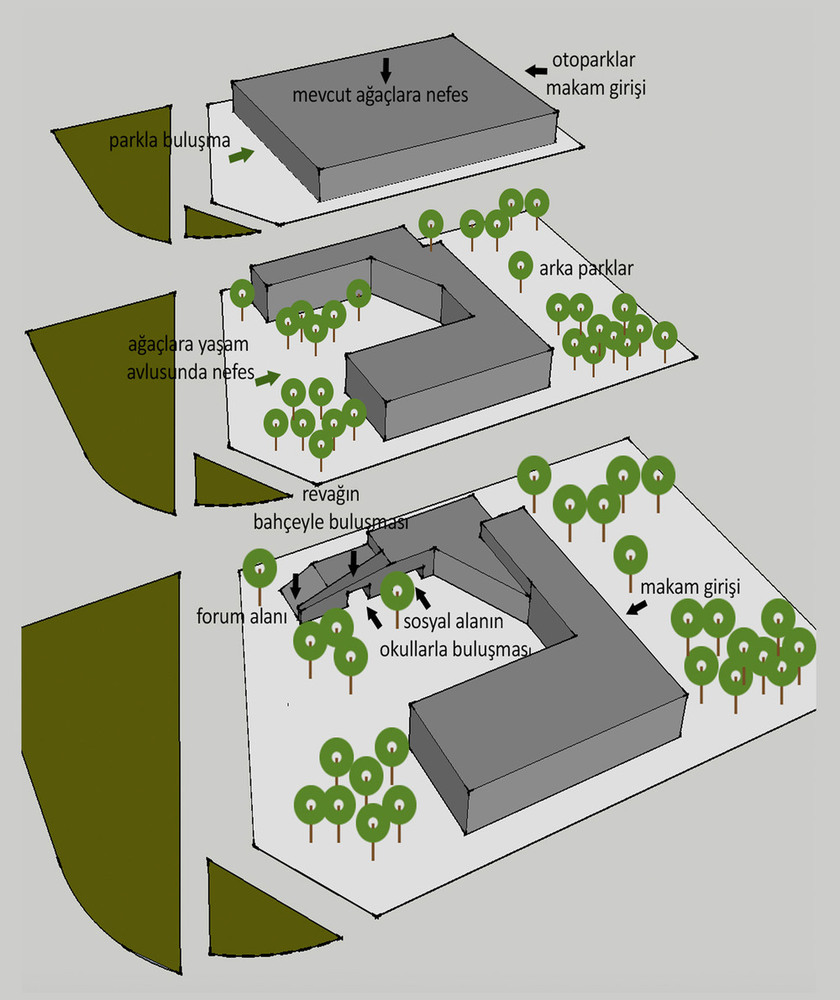 mevcut ağaçlara nefes

otoparklar
makam girişi

parkla buluşma

arka parklar

ağaçlara yaşam
avlusunda nefes

revağın
bahçeyle buluşması

forum alanı

sosyal alanın
okullarla buluşması

makam girişi