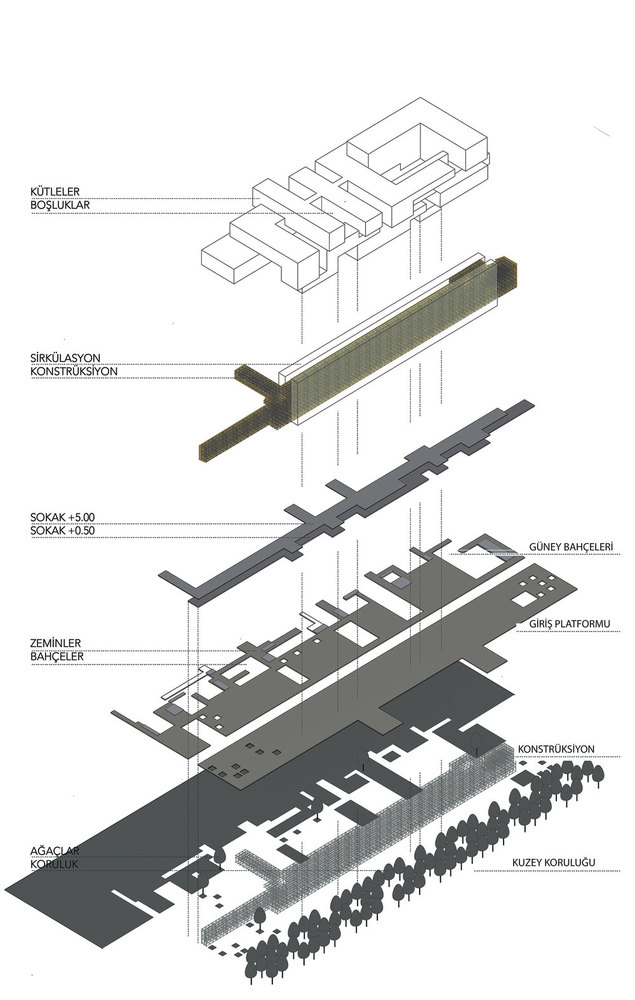 KÜTLELER
BOŞLUKLAR

SİRKÜLASYON
KONSTRÜKSİYON

SOKAK +5.00
SOKAK +0.50

GÜNEY BAHÇELERİ

GİRİŞ PLATFORMU

ZEMİNLER
BAHÇELER

KONSTRÜKSİYON

AĞAÇLAR
KORULUK

KUZEY KORULUĞU