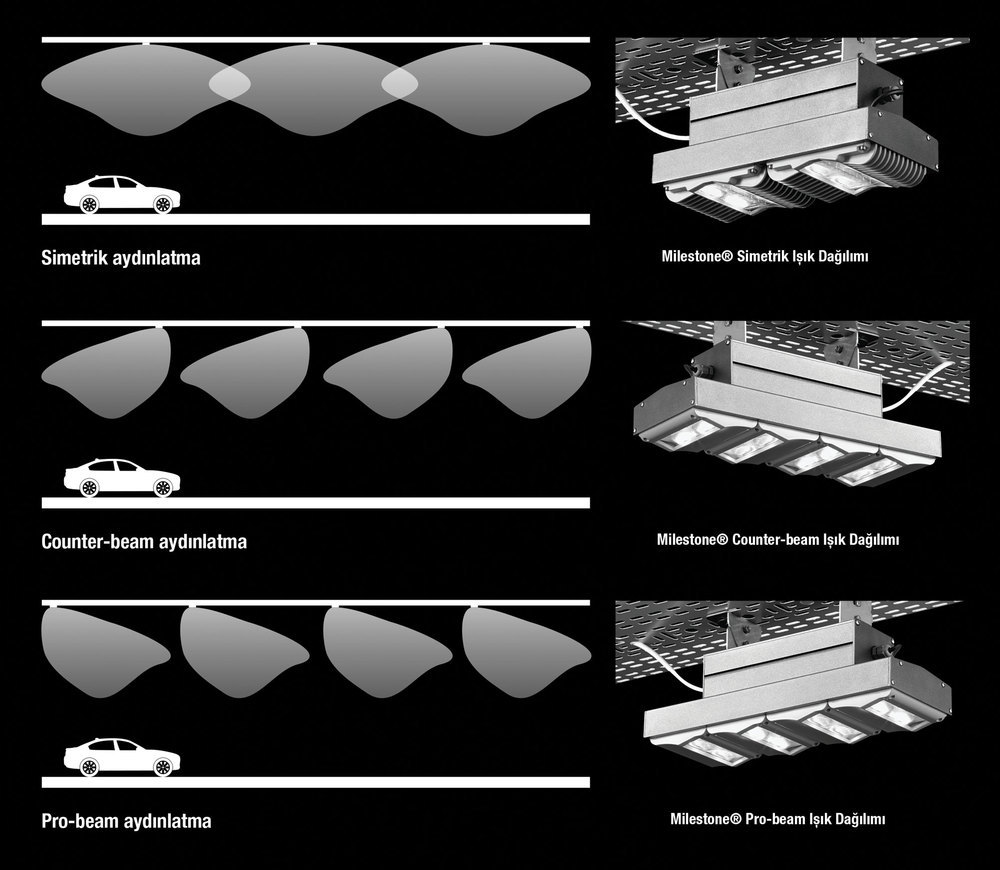 Simetrik aydınlatma

Milestone® Simetrik Işık Dağılımı

Counter-beam aydınlatma

Milestone® Counter-beam Işık Dağılımı

Pro-beam aydınlatma

Milestone® Pro-beam Işık Dağılımı