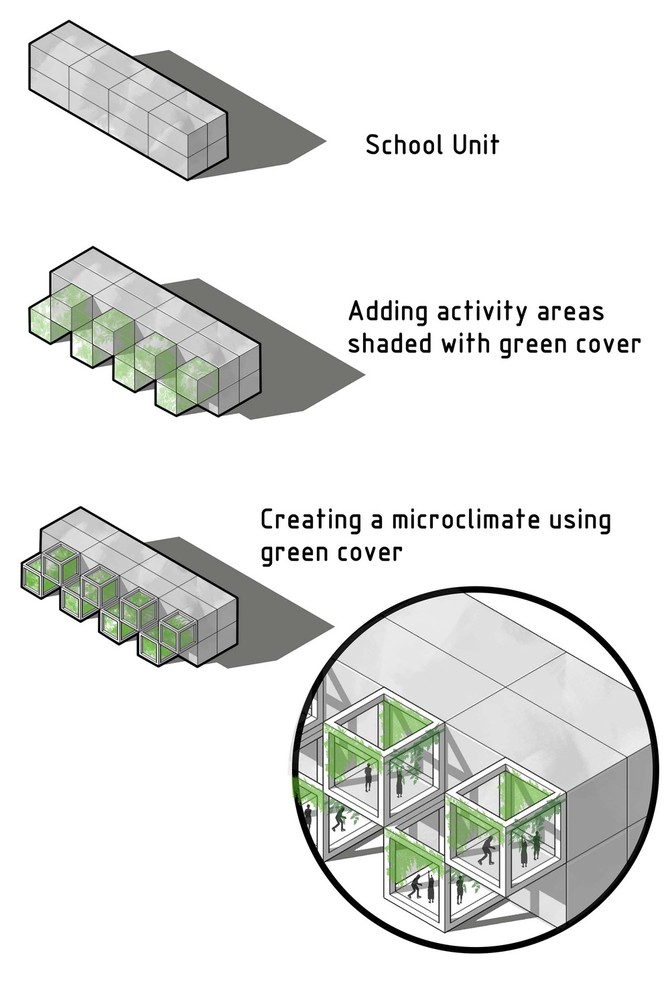 School Unit

Adding activity areas shaded with green cover

Creating a microclimate using green cover