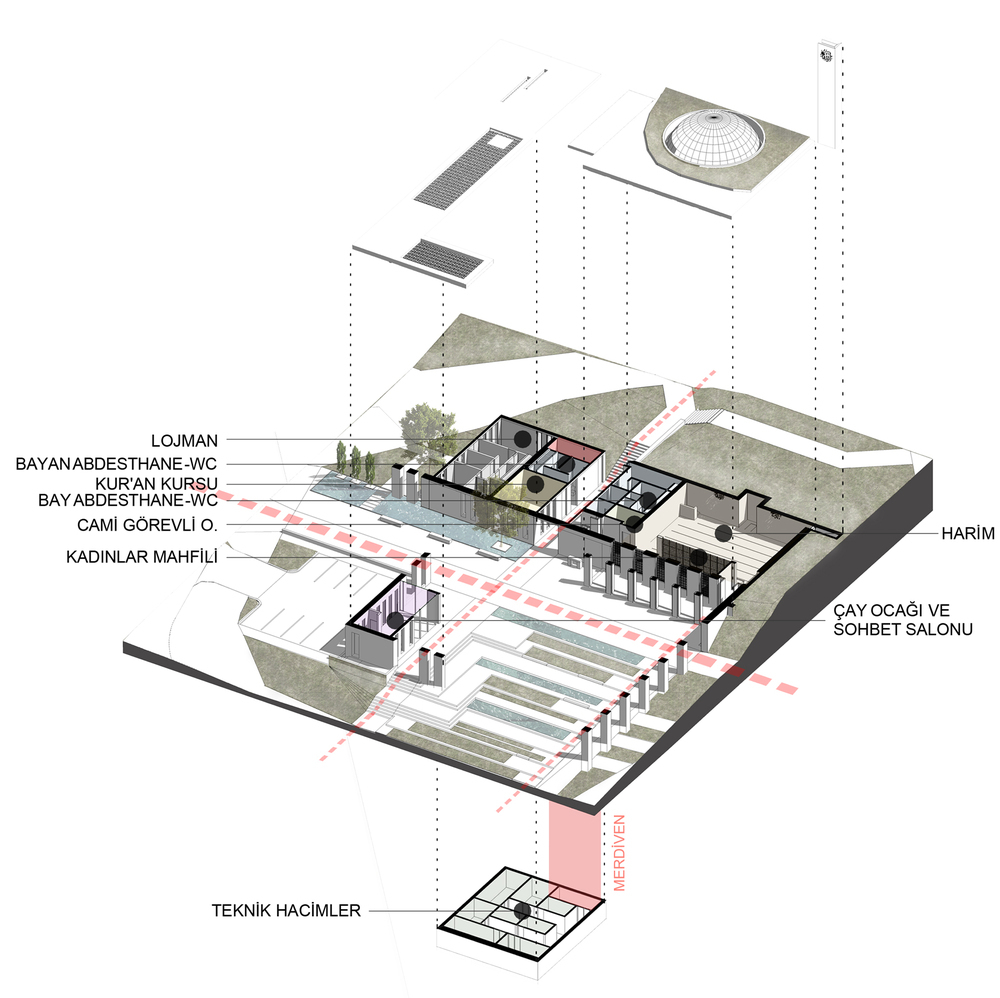 LOJMAN
BAYAN ABDESTHANE-WC
KUR'AN KURSU
BAY ABDESTHANE-WC
CAMİ GÖREVLİ O.
KADINLAR MAHFİLİ
HARİM
ÇAY OCAĞI VE SOHBET SALONU
MERDİVEN
TEKNİK HACİMLER