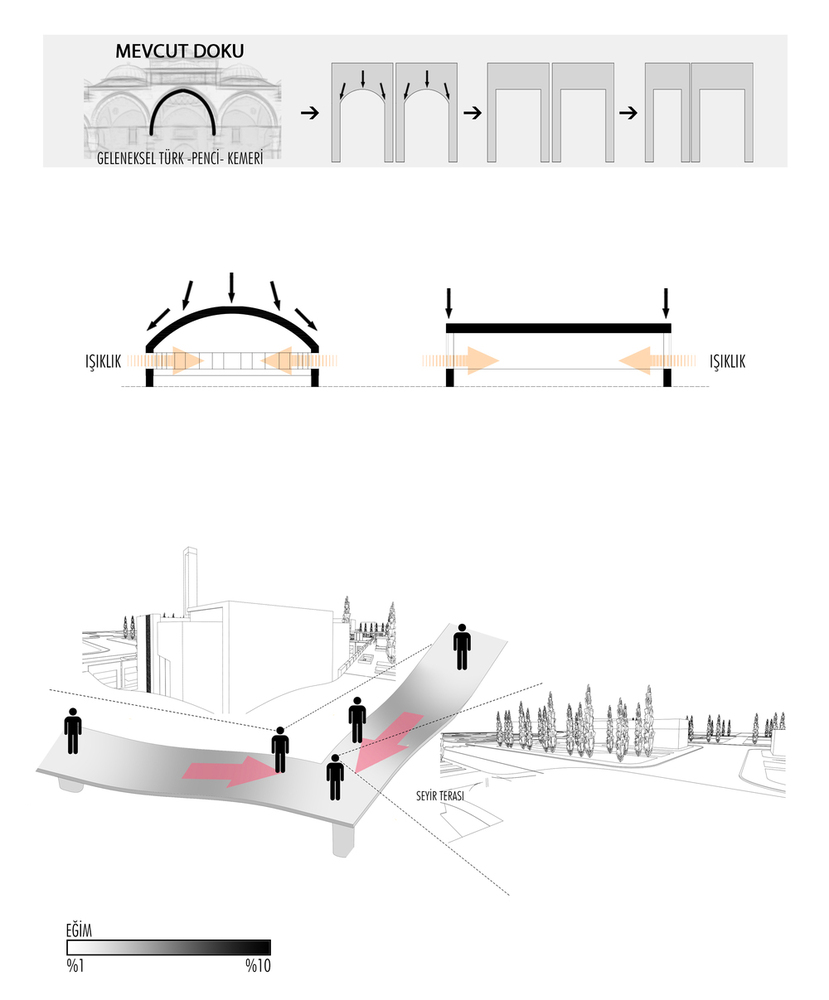 MEVCUT DOKU

GELENEKSEL TÜRK -PENCİ- KEMERİ

IŞIKLIK

IŞIKLIK

SEYİR TERASI

EĞİM

%1

%10