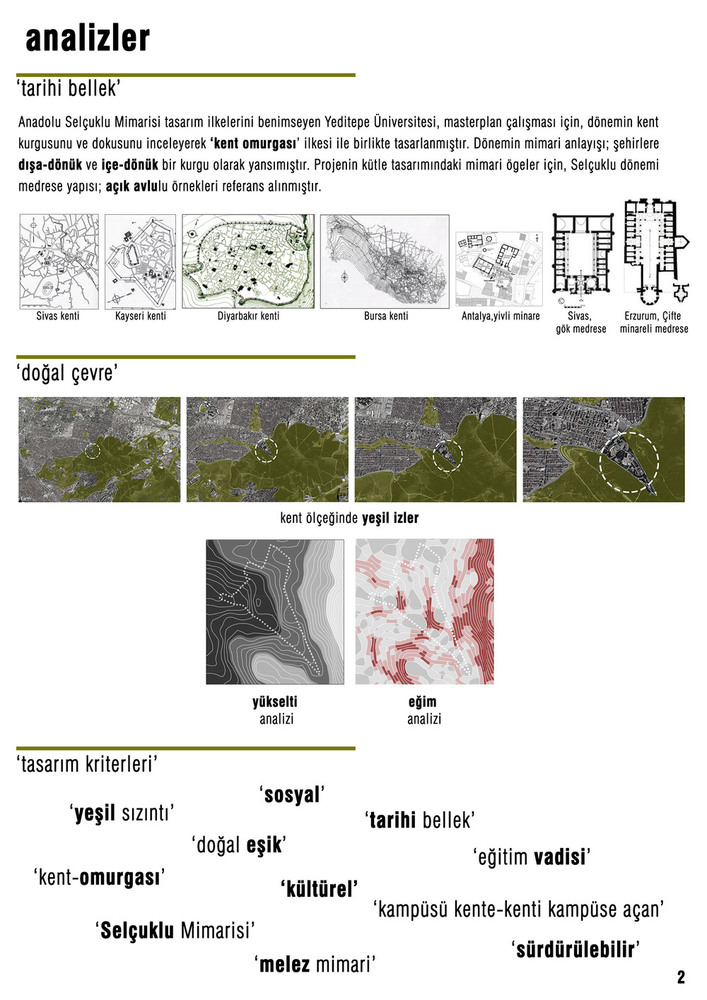 analizler

'tarihi bellek'

Anadolu Selçuklu Mimarisi tasarım ilkelerini benimseyen Yeditepe Üniversitesi, masterplan çalışması için, dönemin kent kurgusunu ve dokusunu inceleyerek 'kent omurgası' ilkesi ile birlikte tasarlanmıştır. Dönemin mimari anlayışı; şehirlere dışa-dönük ve içe-dönük bir kurgu olarak yansımıştır. Projenin kütle tasarımındaki mimari ögeler için, Selçuklu dönemi medrese yapısı; açık avlulu örnekleri referans alınmıştır.

Sivas kenti
Kayseri kenti
Diyarbakır kenti
Bursa kenti
Antalya,yivli minare
Sivas, gök medrese
Erzurum, Çifte minareli medrese

'doğal çevre'

kent ölçeğinde yeşil izler

yükselti analizi
eğim analizi

'tasarım kriterleri'

'sosyal'
'yeşil sızıntı'
'tarihi bellek'
'doğal eşik'
'eğitim vadisi'
'kent-omurgası'
'kültürel'
'kampüsü kente-kenti kampüse açan'
'Selçuklu Mimarisi'
'sürdürülebilir'
'melez mimari'

2