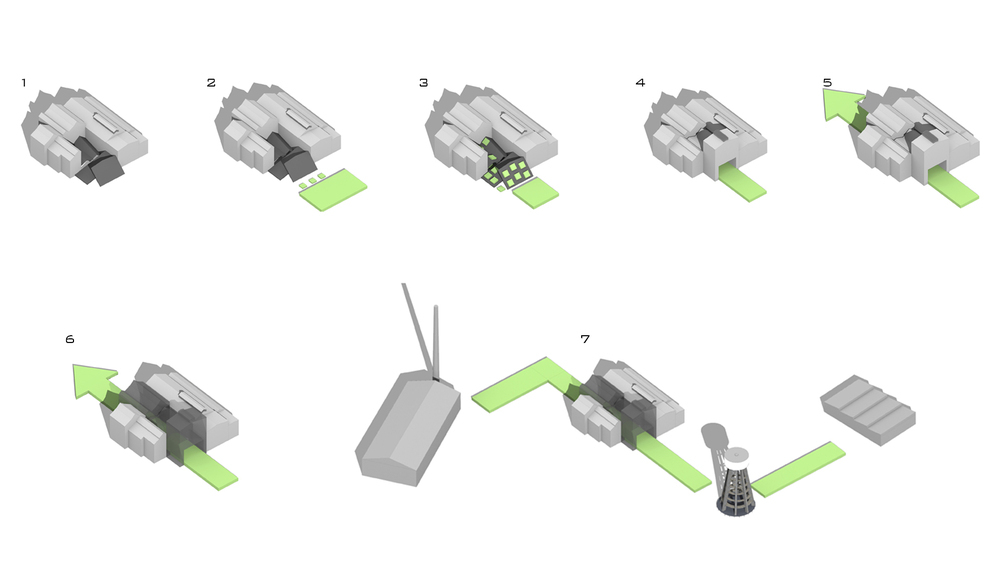 1

2

3

4

5

6

7