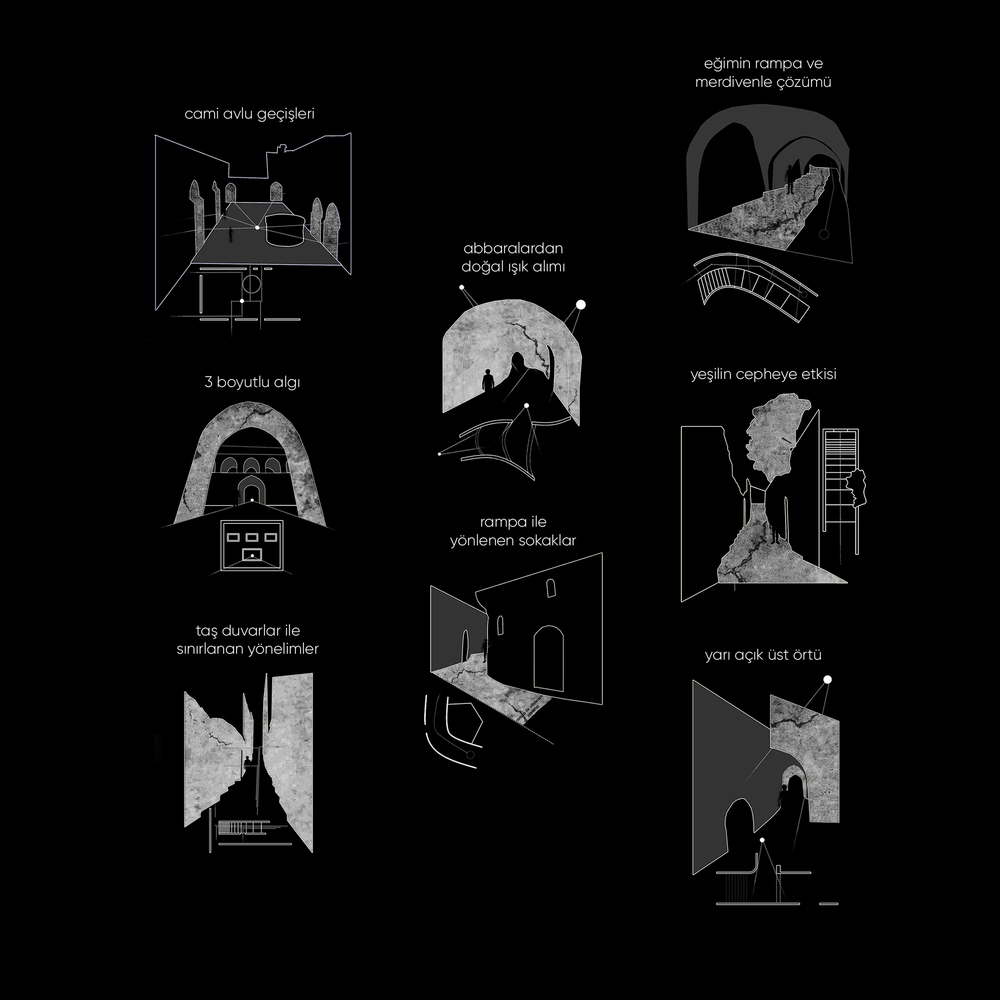 cami avlu geçişleri

3 boyutlu algı

taş duvarlar ile sınırlanan yönelimler

abbaralardan doğal ışık alımı

rampa ile yönlenen sokaklar

eğimin rampa ve merdivenle çözümü

yeşilin cepheye etkisi

yarı açık üst örtü