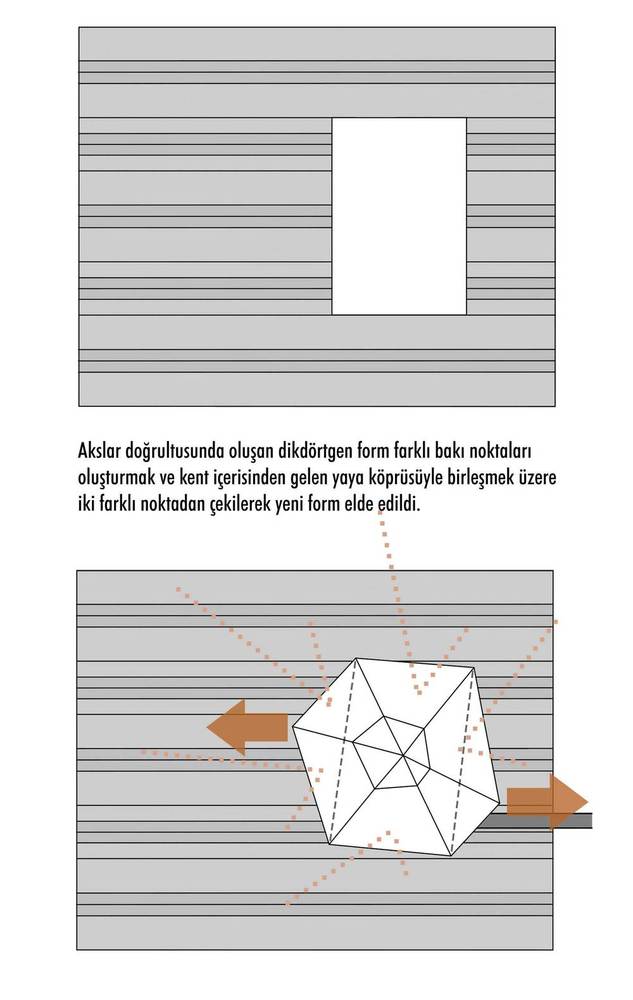 Akslar doğrultusunda oluşan dikdörtgen form farklı bakı noktaları oluşturmak ve kent içerisinden gelen yaya köprüsüyle birleşmek üzere iki farklı noktadan çekilerek yeni form elde edildi.