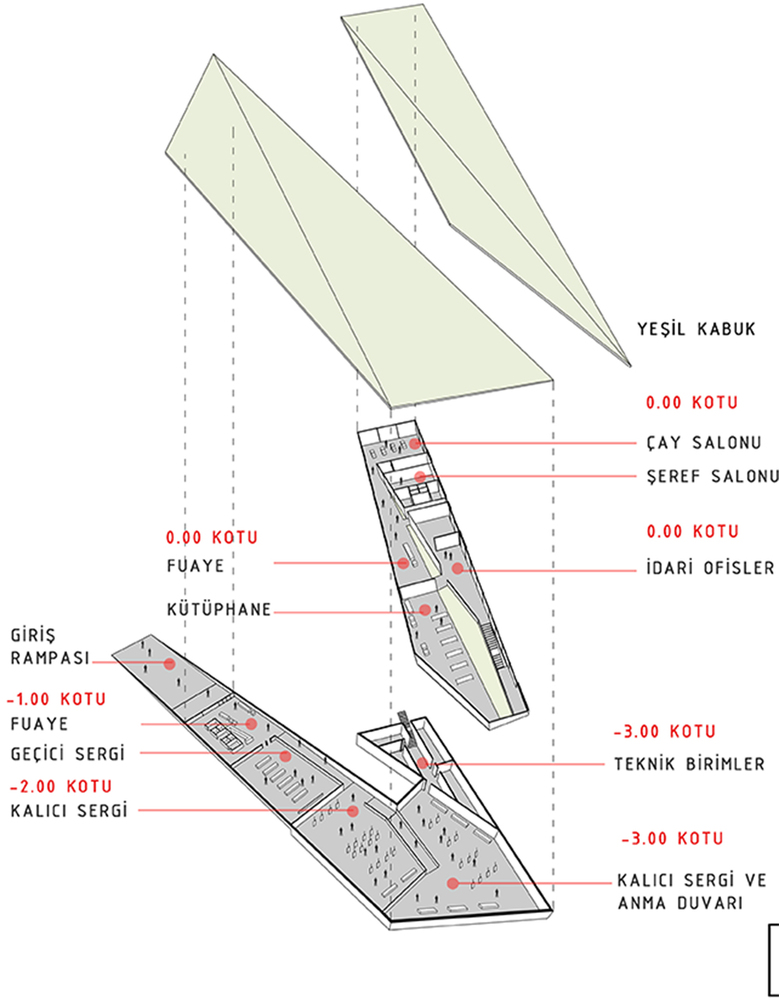 YEŞİL KABUK

0.00 KOTU

ÇAY SALONU

ŞEREF SALONU

0.00 KOTU

FUAYE

KÜTÜPHANE

0.00 KOTU

İDARİ OFİSLER

GİRİŞ RAMPASI

-1.00 KOTU

FUAYE

GEÇİCİ SERGİ

-2.00 KOTU

KALICI SERGİ

-3.00 KOTU

TEKNİK BİRİMLER

-3.00 KOTU

KALICI SERGİ VE ANMA DUVARI