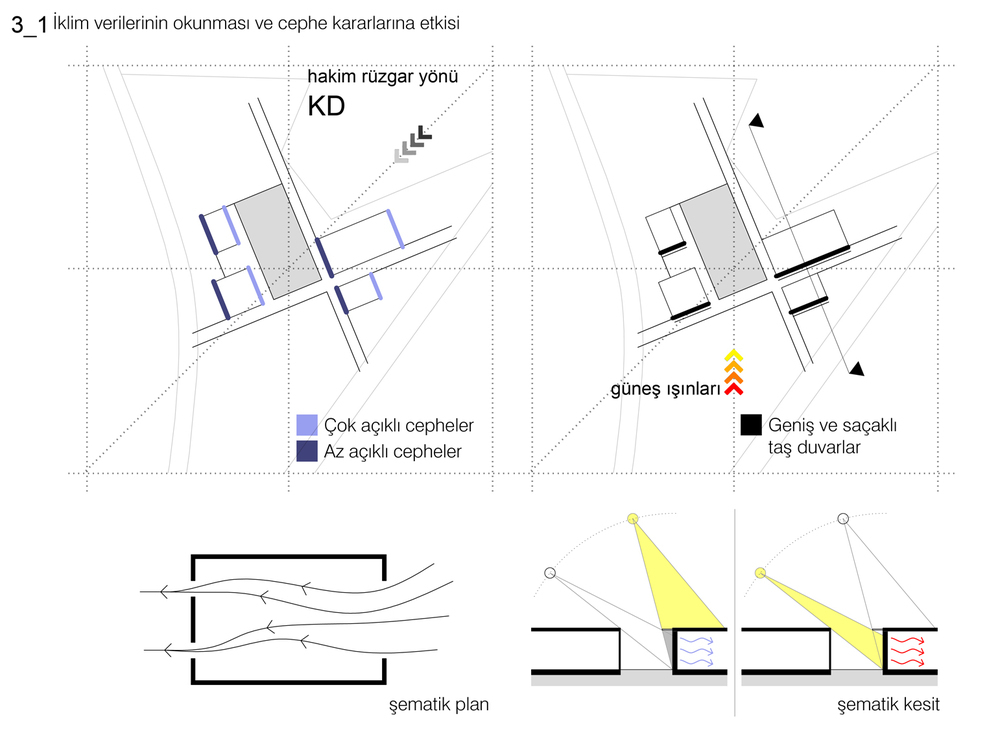 3_1 İklim verilerinin okunması ve cephe kararlarına etkisi

hakim rüzgar yönü
KD

Çok açıklı cepheler
Az açıklı cepheler

güneş ışınları

Geniş ve saçaklı taş duvarlar

şematik plan

şematik kesit