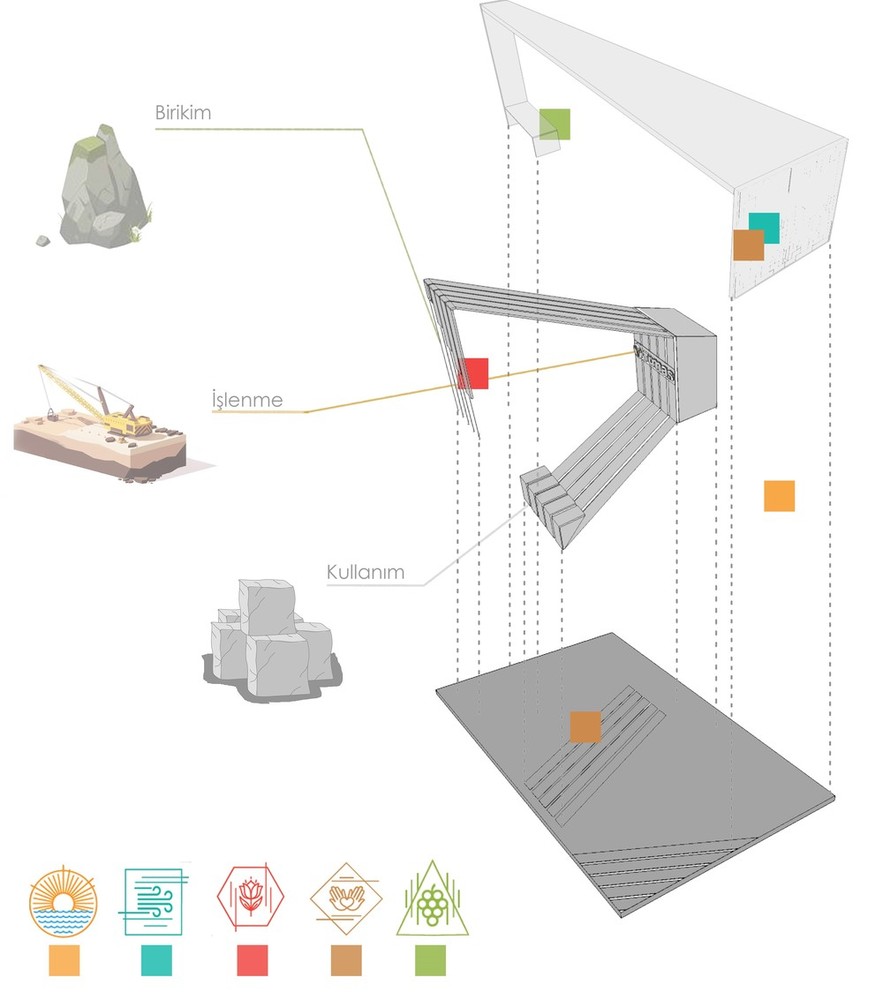 Birikim

İşlenme

Kullanım