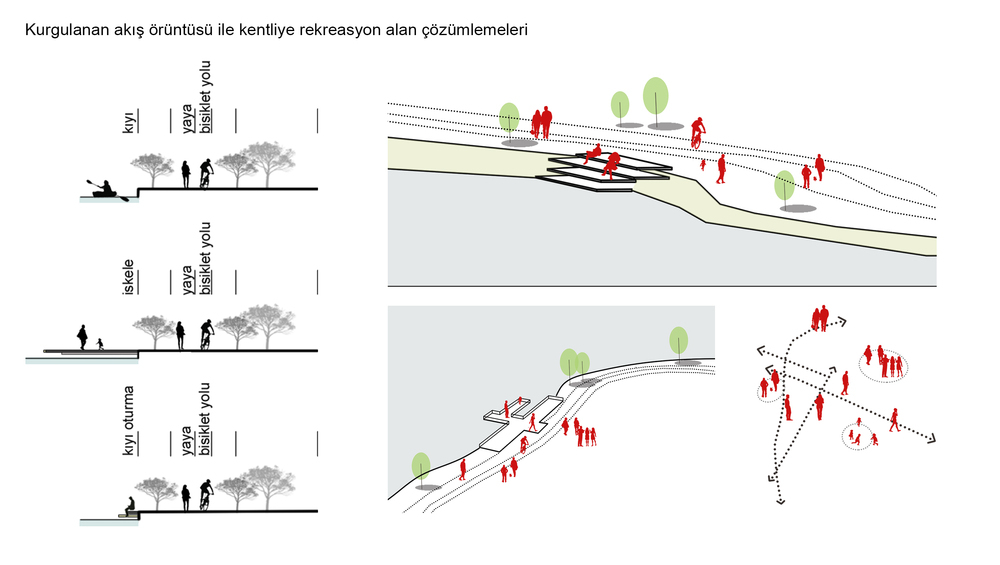 Kurgulanan akış örüntüsü ile kentliye rekreasyon alan çözümlemeleri

kıyı
yaya
bisiklet yolu

iskele
yaya
bisiklet yolu

kıyı oturma
yaya
bisiklet yolu