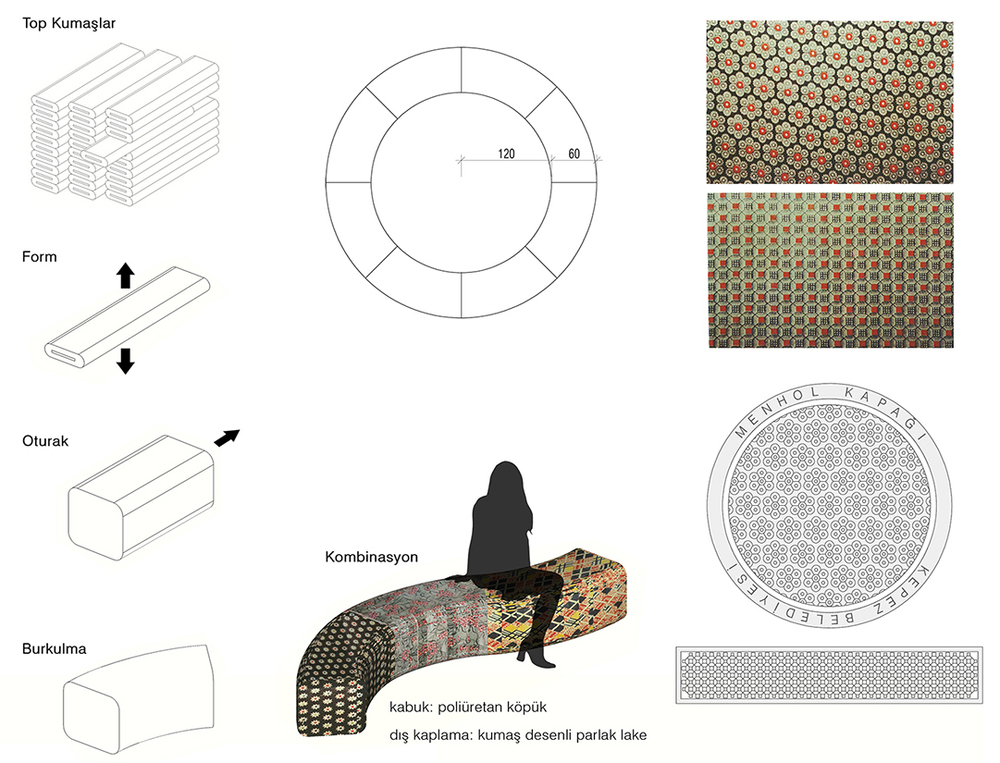 Top Kumaşlar

Form

Oturak

Burkulma

120

60

Kombinasyon

kabuk: poliüretan köpük

dış kaplama: kumaş desenli parlak lake

MENHOL KAPAĞI

KEPEZ BELEDİYESİ