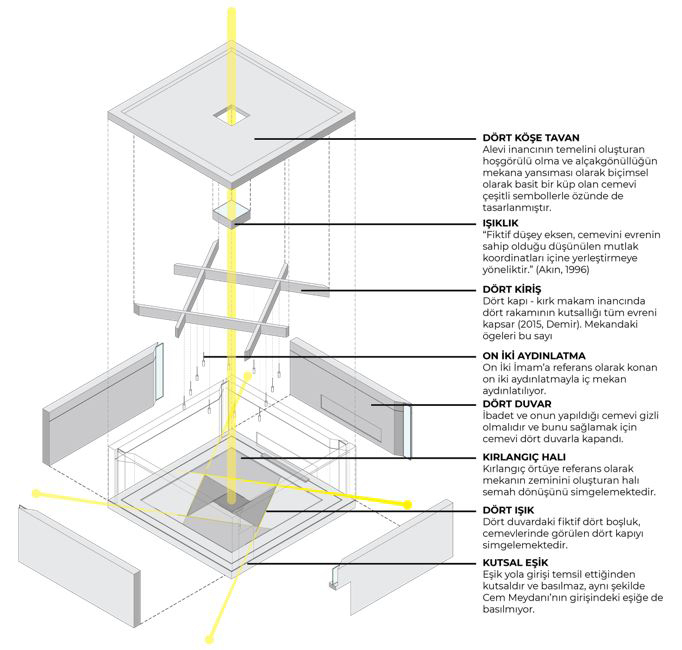 DÖRT KÖŞE TAVAN
Alevi inancının temelini oluşturan hoşgörülü olma ve alçakgönüllüğün mekana yansıması olarak biçimsel olarak basit bir küp olan cemevi çeşitli sembollerle özünde de tasarlanmıştır.

IŞIKLIK
"Fiktif düşey eksen, cemevini evrenin sahip olduğu düşünülen mutlak koordinatları içine yerleştirmeye yöneliktir." (Akın, 1996)

DÖRT KİRİŞ
Dört kapı - kırk makam inancında dört rakamının kutsallığı tüm evreni kapsar (2015, Demir). Mekandaki ögeleri bu sayı

ON İKİ AYDINLATMA
On İki İmam'a referans olarak konan on iki aydınlatmayla iç mekan aydınlatılıyor.

DÖRT DUVAR
İbadet ve onun yapıldığı cemevi gizli olmalıdır ve bunu sağlamak için cemevi dört duvarla kapandı.

KIRLANGIÇ HALI
Kırlangıç örtüye referans olarak mekanın zeminini oluşturan halı semah dönüşünü simgelemektedir.

DÖRT IŞIK
Dört duvardaki fiktif dört boşluk, cemevlerinde görülen dört kapıyı simgelemektedir.

KUTSAL EŞİK
Eşik yola girişi temsil ettiğinden kutsaldır ve basılmaz, aynı şekilde Cem Meydanı'nın girişindeki eşiğe de basılmıyor.