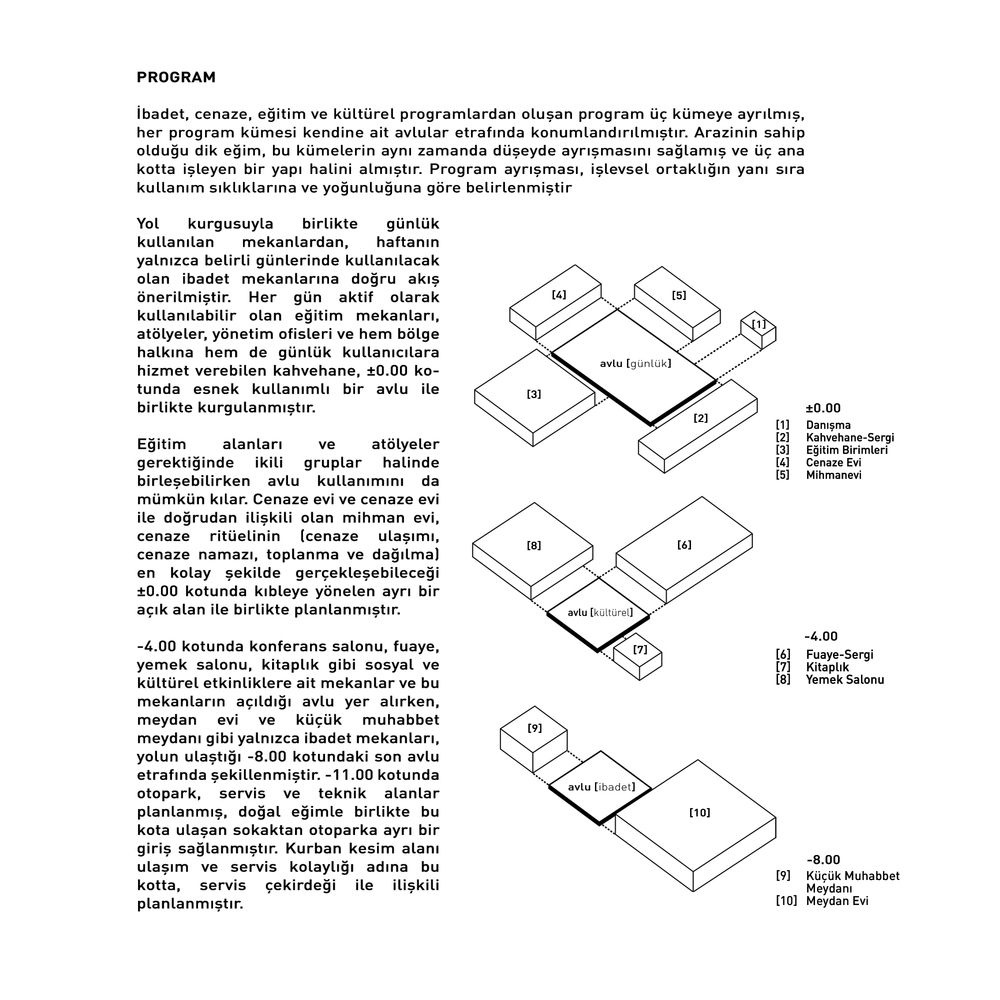 PROGRAM

İbadet, cenaze, eğitim ve kültürel programlardan oluşan program üç kümeye ayrılmış, her program kümesi kendine ait avlular etrafında konumlandırılmıştır. Arazinin sahip olduğu dik eğim, bu kümelerin aynı zamanda düşeyde ayrışmasını sağlamış ve üç ana kotta işleyen bir yapı halini almıştır. Program ayrışması, işlevsel ortaklığın yanı sıra kullanım sıklıklarına ve yoğunluğuna göre belirlenmiştir

Yol kurgusuyla birlikte günlük kullanılan mekanlardan, haftanın yalnızca belirli günlerinde kullanılacak olan ibadet mekanlarına doğru akış önerilmiştir. Her gün aktif olarak kullanılabilir olan eğitim mekanları, atölyeler, yönetim ofisleri ve hem bölge halkına hem de günlük kullanıcılara hizmet verebilen kahvehane, ±0.00 kotunda esnek kullanımlı bir avlu ile birlikte kurgulanmıştır.

Eğitim alanları ve atölyeler gerektiğinde ikili gruplar halinde birleşebilirken avlu kullanımını da mümkün kılar. Cenaze evi ve cenaze evi ile doğrudan ilişkili olan mihman evi, cenaze ritüelinin (cenaze ulaşımı, cenaze namazı, toplanma ve dağılma) en kolay şekilde gerçekleşebileceği ±0.00 kotunda kıbleye yönelen ayrı bir açık alan ile birlikte planlanmıştır.

-4.00 kotunda konferans salonu, fuaye, yemek salonu, kitaplık gibi sosyal ve kültürel etkinliklere ait mekanlar ve bu mekanların açıldığı avlu yer alırken, meydan evi ve küçük muhabbet meydanı gibi yalnızca ibadet mekanları, yolun ulaştığı -8.00 kotundaki son avlu etrafında şekillenmiştir. -11.00 kotunda otopark, servis ve teknik alanlar planlanmış, doğal eğimle birlikte bu kota ulaşan sokaktan otoparka ayrı bir giriş sağlanmıştır. Kurban kesim alanı ulaşım ve servis kolaylığı adına bu kotta, servis çekirdeği ile ilişkili planlanmıştır.

[4] [5] [1] avlu [günlük] [3] [2]

±0.00
[1] Danışma
[2] Kahvehane-Sergi
[3] Eğitim Birimleri
[4] Cenaze Evi
[5] Mihmanevi

[8] [6] avlu [kültürel] [7]

-4.00
[6] Fuaye-Sergi
[7] Kitaplık
[8] Yemek Salonu

[9] avlu [ibadet] [10]

-8.00
[9] Küçük Muhabbet Meydanı
[10] Meydan Evi