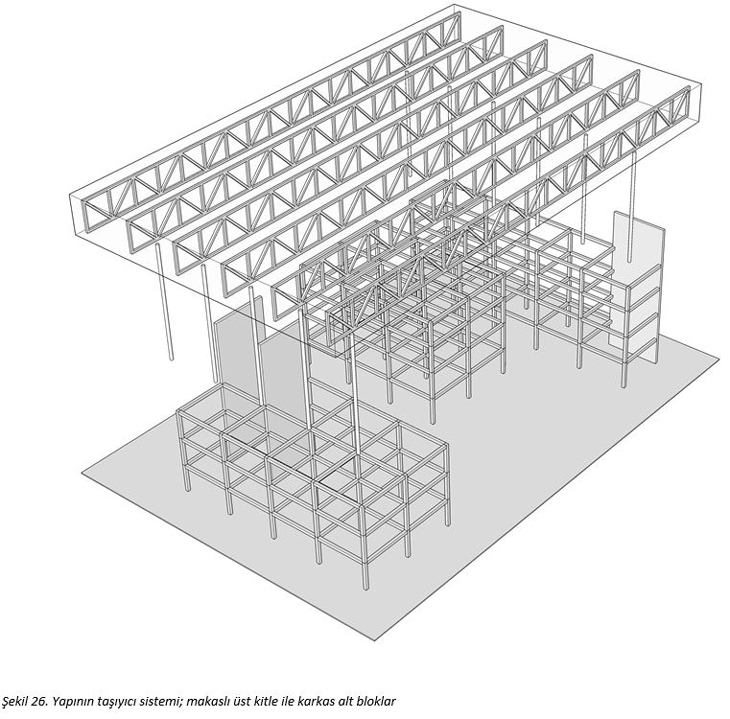 Şekil 26. Yapının taşıyıcı sistemi; makaslı üst kitle ile karkas alt bloklar