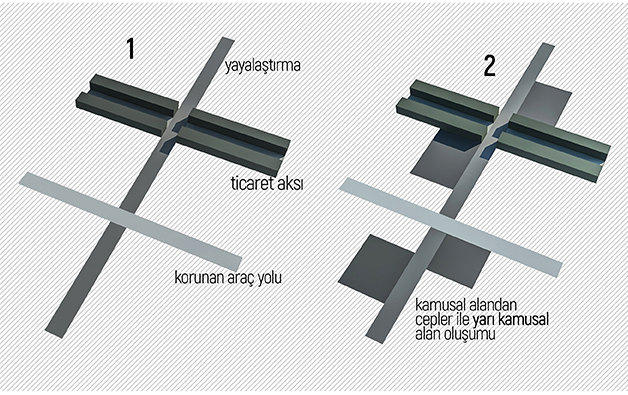 1

yayalaştırma

ticaret aksı

korunan araç yolu

2

kamusal alandan cepler ile yarı kamusal alan oluşumu