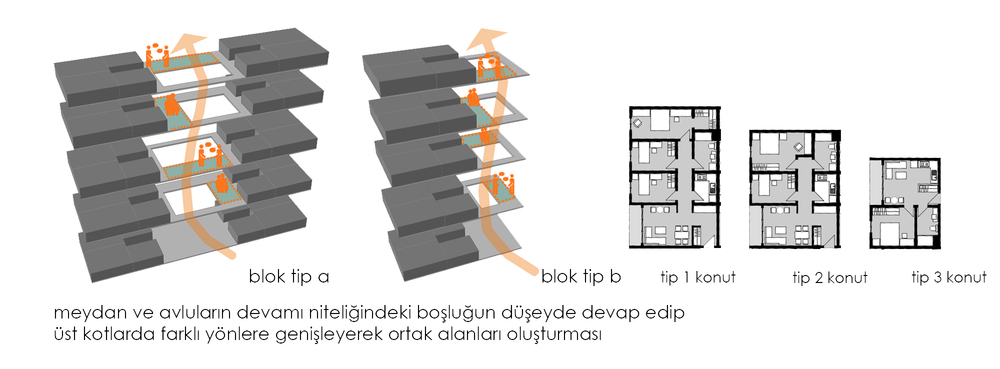 blok tip a

blok tip b

tip 1 konut

tip 2 konut

tip 3 konut

meydan ve avluların devamı niteliğindeki boşluğun düşeyde devap edip üst kotlarda farklı yönlere genişleyerek ortak alanları oluşturması