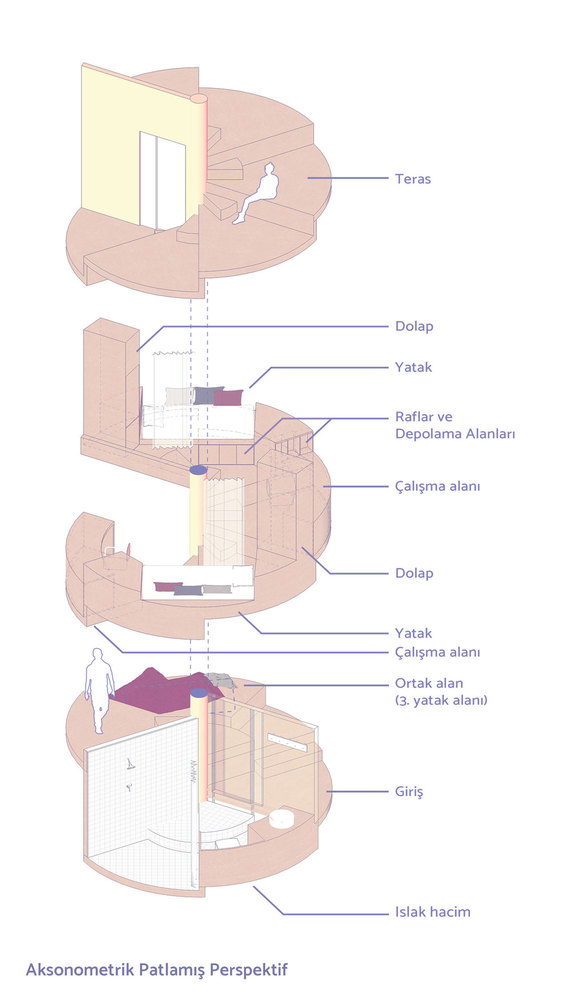 Teras

Dolap

Yatak

Raflar ve
Depolama Alanları

Çalışma alanı

Dolap

Yatak

Çalışma alanı

Ortak alan
(3. yatak alanı)

Giriş

Islak hacim

Aksonometrik Patlamış Perspektif