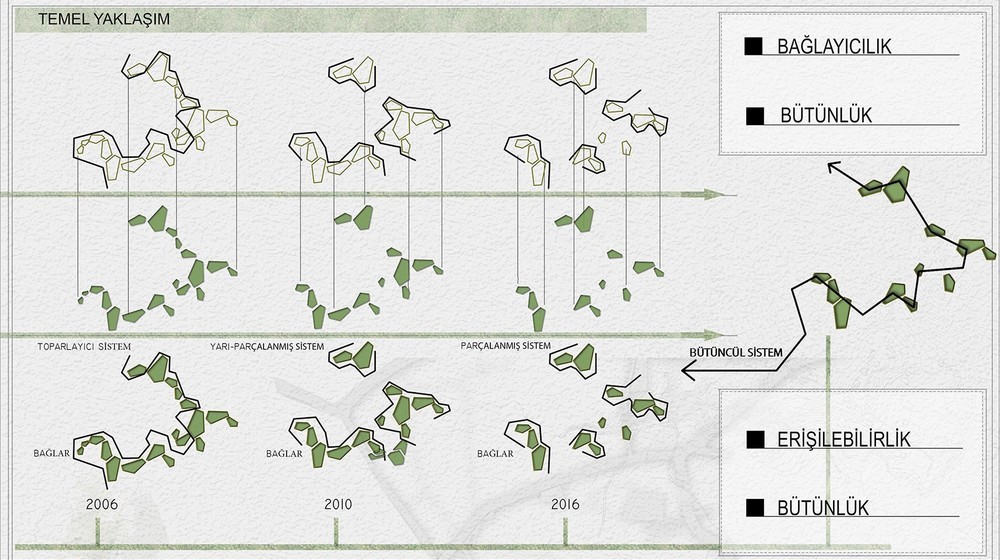 TEMEL YAKLAŞIM

■ BAĞLAYICILIK

■ BÜTÜNLÜK

TOPARLAYICI SİSTEM

YARI-PARÇALANMIŞ SİSTEM

PARÇALANMIŞ SİSTEM

BÜTÜNCÜL SİSTEM

BAĞLAR

BAĞLAR

BAĞLAR

2006

2010

2016

■ ERİŞİLEBİLİRLİK

■ BÜTÜNLÜK