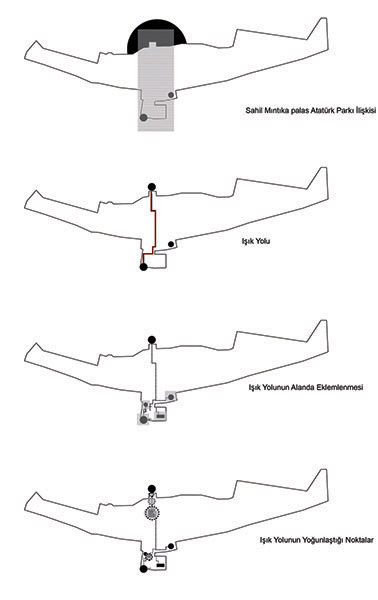 Sahil Mıntıka palas Atatürk Parkı İlişkisi

Işık Yolu

Işık Yolunun Alanda Eklemlenmesi

Işık Yolunun Yoğunlaştığı Noktalar