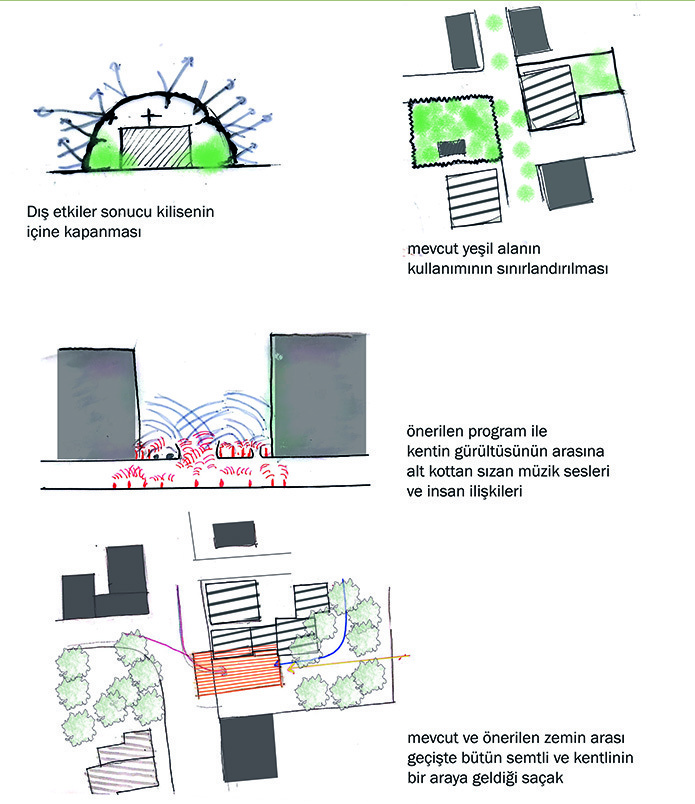 Dış etkiler sonucu kilisenin içine kapanması

mevcut yeşil alanın kullanımının sınırlandırılması

önerilen program ile kentin gürültüsünün arasına alt kottan sızan müzik sesleri ve insan ilişkileri

mevcut ve önerilen zemin arası geçişte bütün semtli ve kentlinin bir araya geldiği saçak