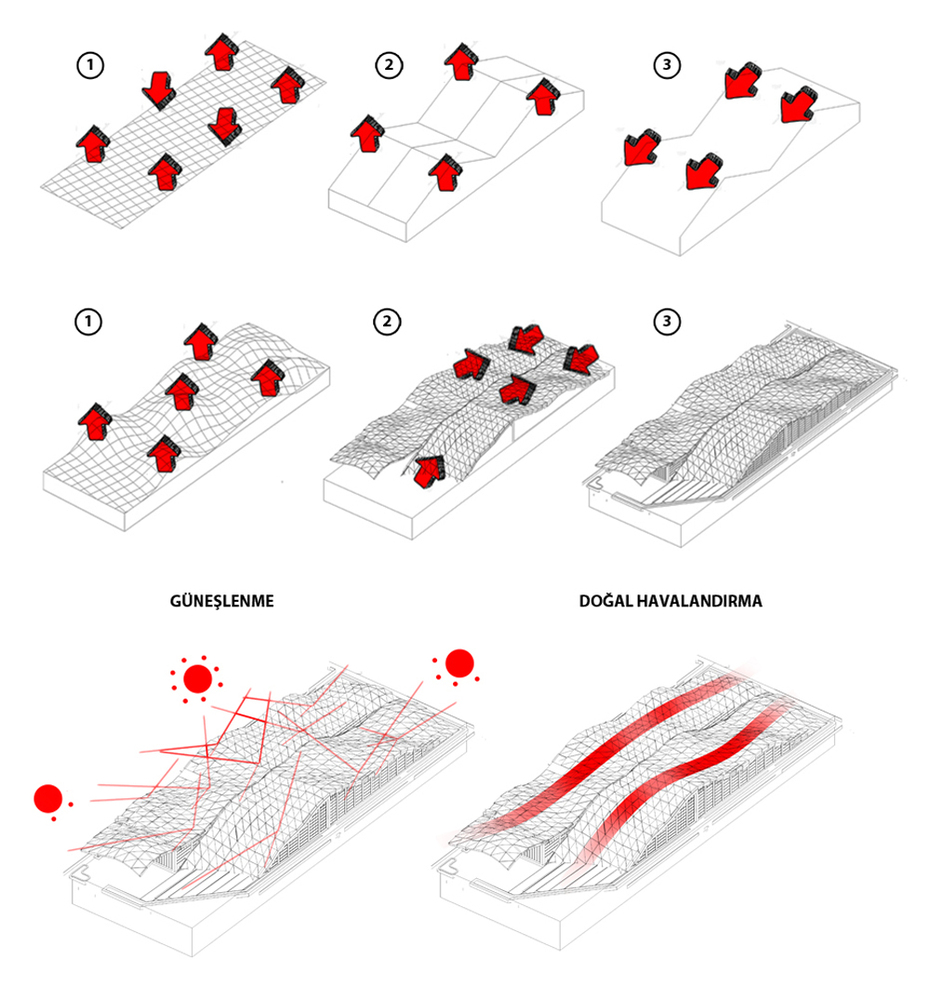 1

2

3

1

2

3

GÜNEŞLENME

DOĞAL HAVALANDIRMA