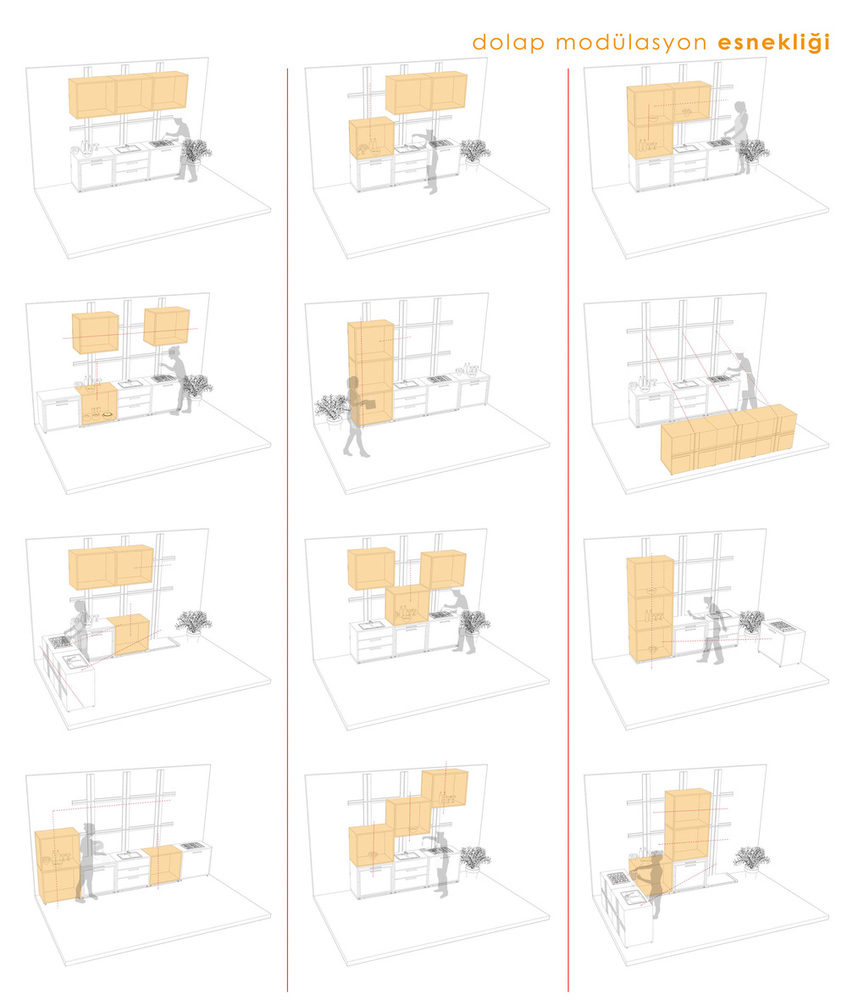 dolap modülasyon esnekliği