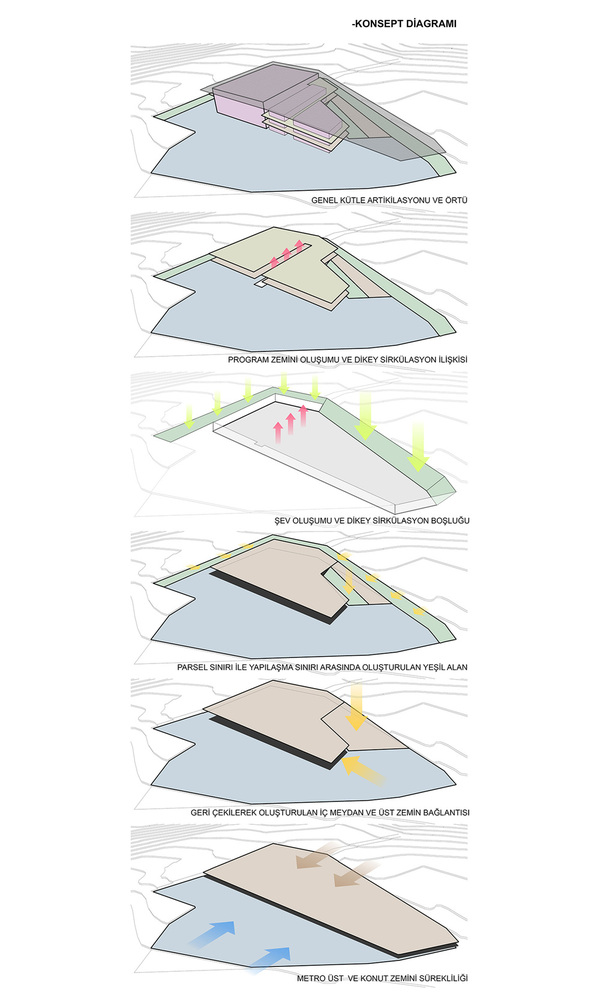 -KONSEPT DİAGRAMI

GENEL KÜTLE ARTİKİLASYONU VE ÖRTÜ

PROGRAM ZEMİNİ OLUŞUMU VE DİKEY SİRKÜLASYON İLİŞKİSİ

ŞEV OLUŞUMU VE DİKEY SİRKÜLASYON BOŞLUĞU

PARSEL SINIRI İLE YAPILAŞMA SINIRI ARASINDA OLUŞTURULAN YEŞİL ALAN

GERİ ÇEKİLEREK OLUŞTURULAN İÇ MEYDAN VE ÜST ZEMİN BAĞLANTISI

METRO ÜST VE KONUT ZEMİNİ SÜREKLİLİĞİ