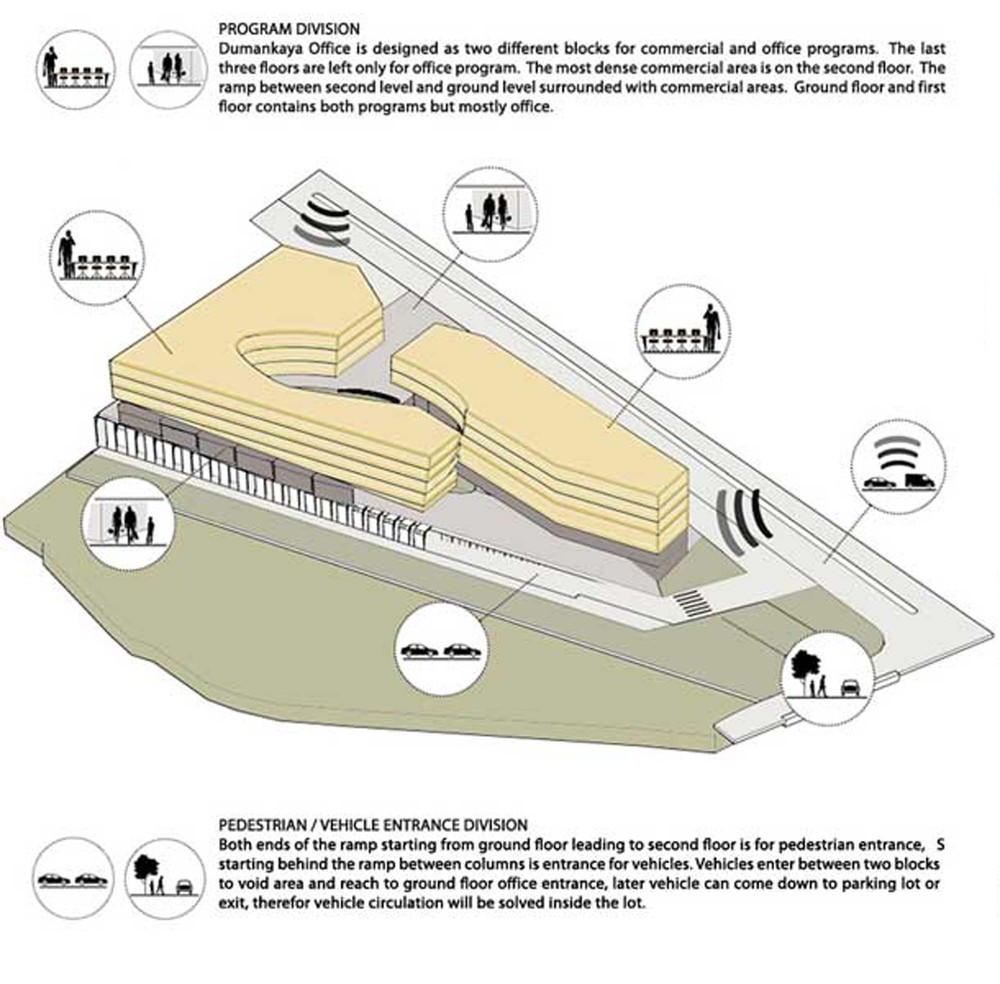 PROGRAM DIVISION
Dumankaya Office is designed as two different blocks for commercial and office programs. The last three floors are left only for office program. The most dense commercial area is on the second floor. The ramp between second level and ground level surrounded with commercial areas. Ground floor and first floor contains both programs but mostly office.

PEDESTRIAN / VEHICLE ENTRANCE DIVISION
Both ends of the ramp starting from ground floor leading to second floor is for pedestrian entrance, S starting behind the ramp between columns is entrance for vehicles. Vehicles enter between two blocks to void area and reach to ground floor office entrance, later vehicle can come down to parking lot or exit, therefor vehicle circulation will be solved inside the lot.